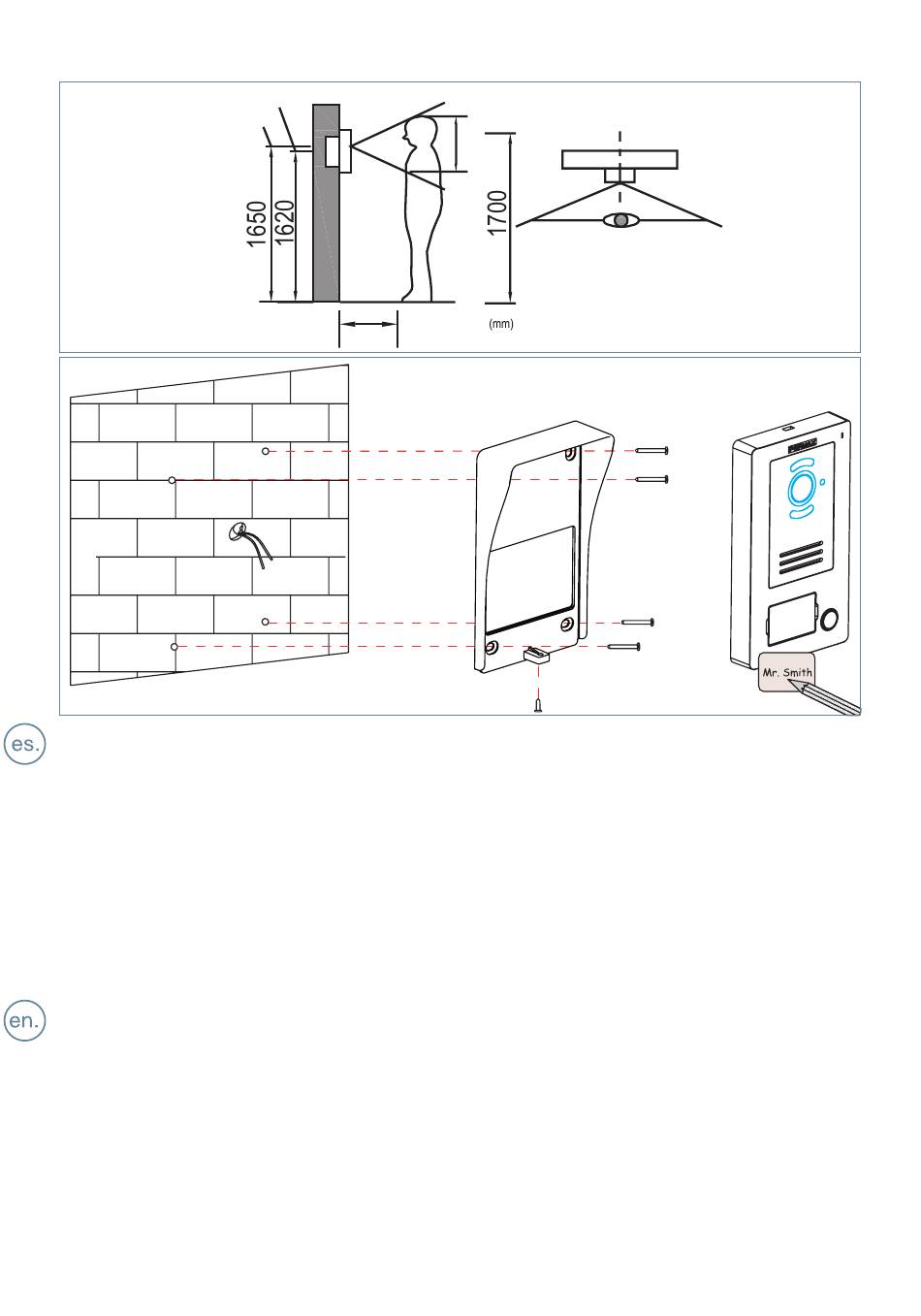 1650
1620
1700
(mm)
Mr. Smith
es.
en.