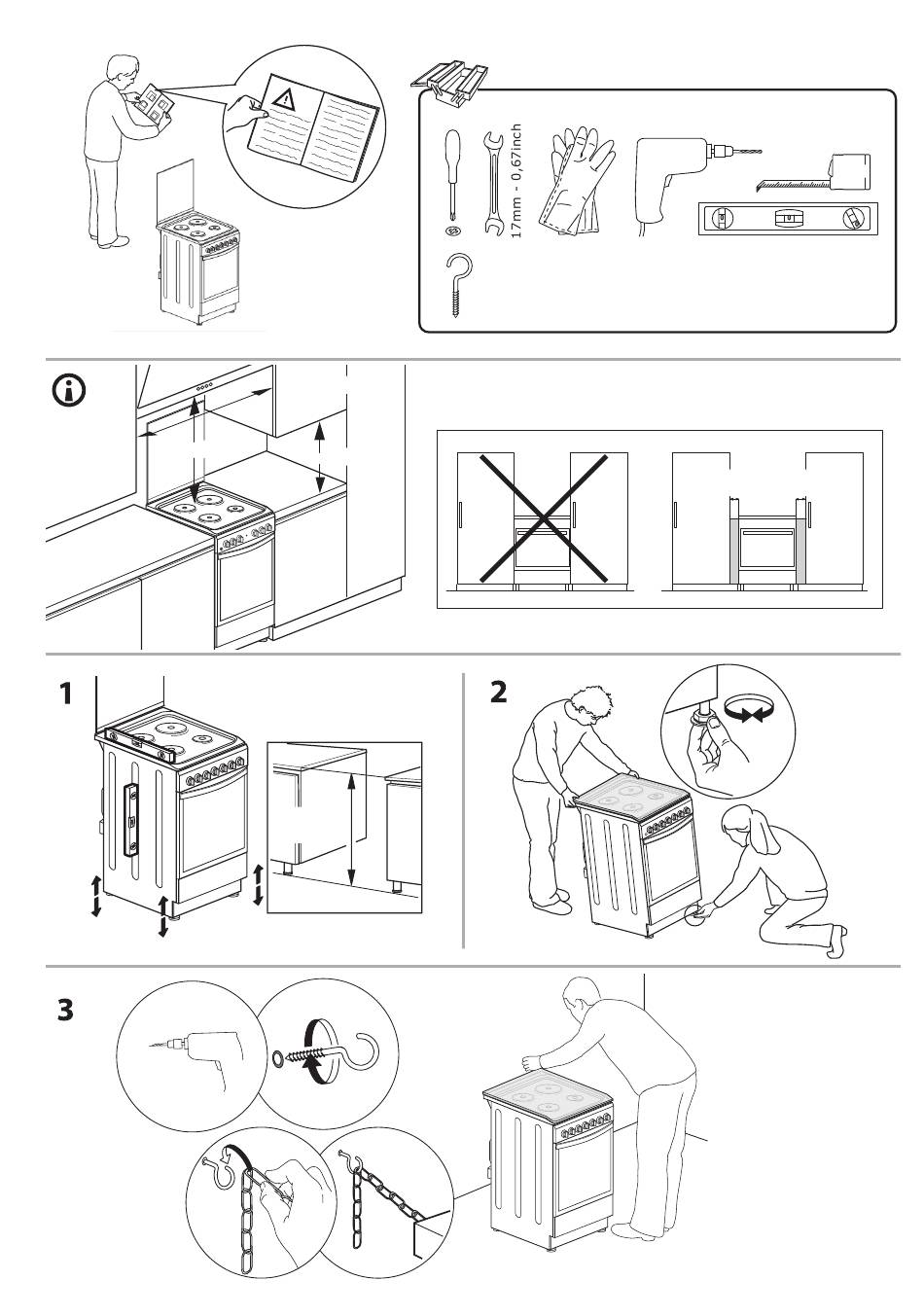 17mm - 0,67inch

1

2

3