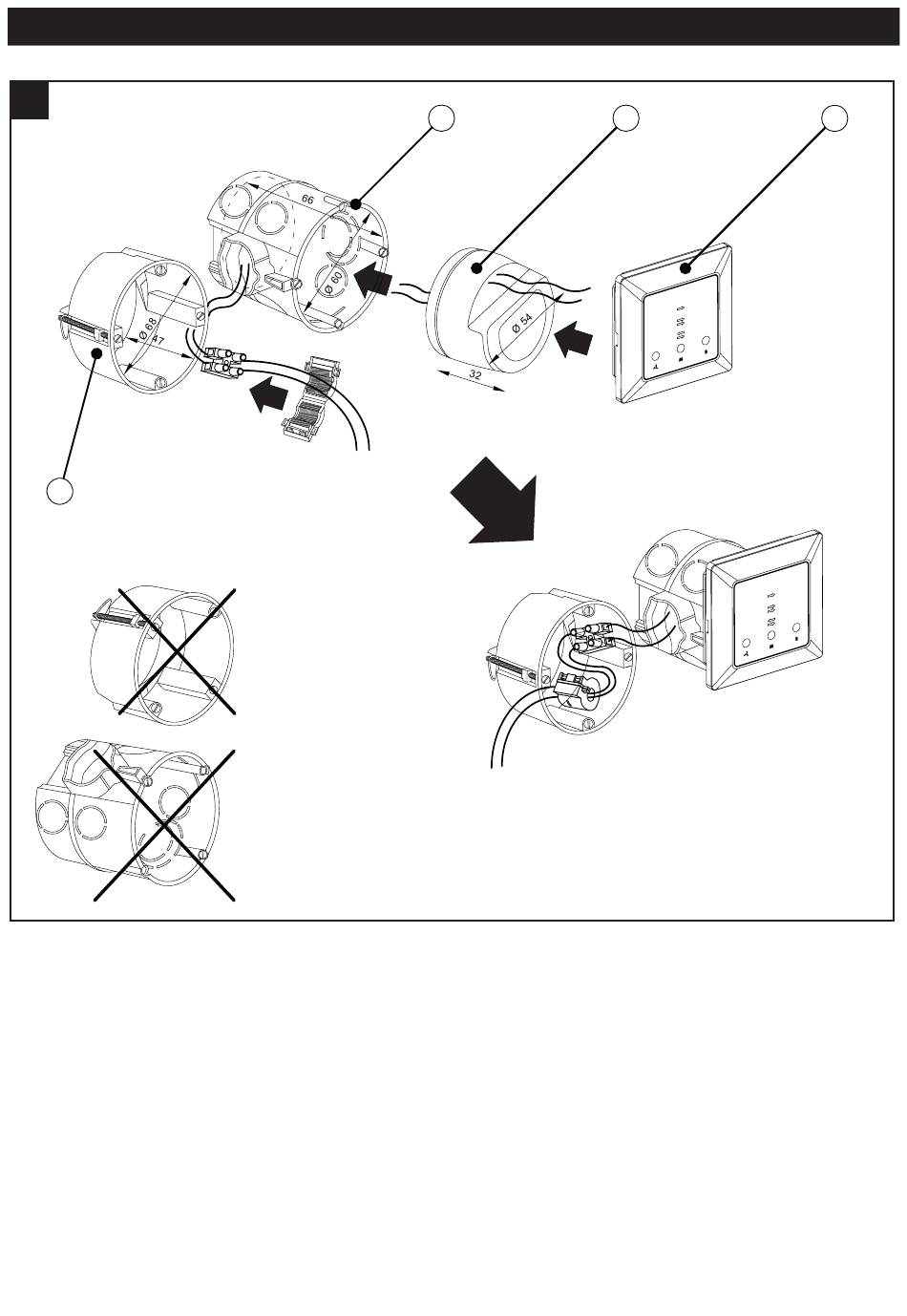 66
Ø 60
Ø 68
47
Ø 54
32