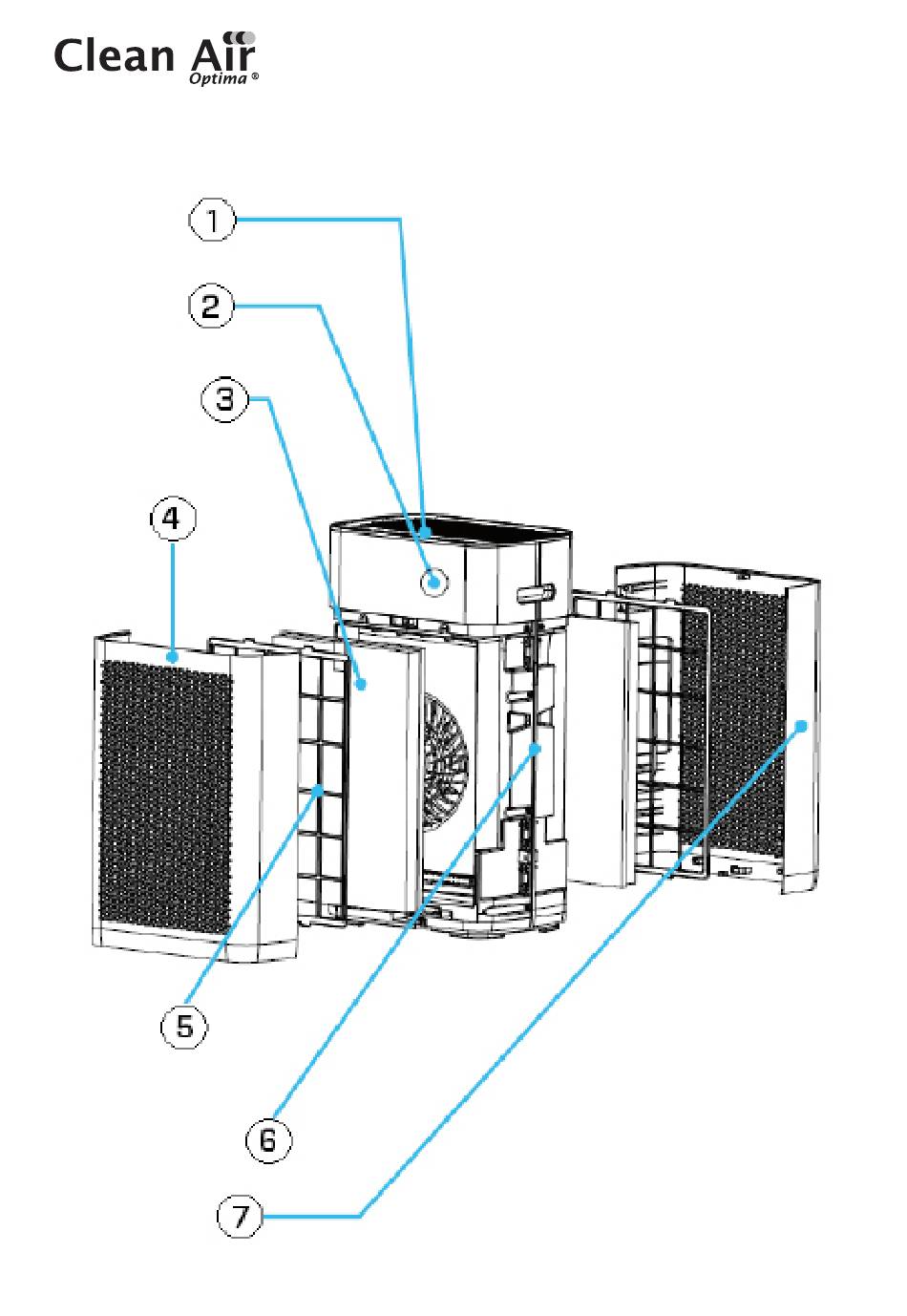 Clean Air
Optima®

1
2
3
4
5
6
7