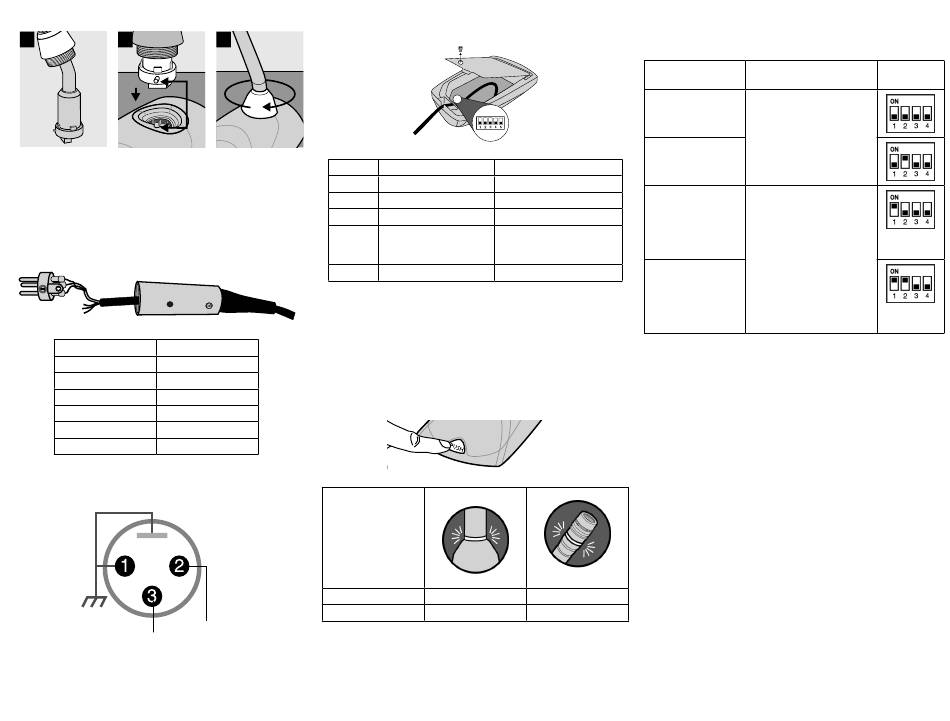 ON
1 2 3 4

ON
1 2 3 4

ON
1 2 3 4

ON
1 2 3 4

1
2
3