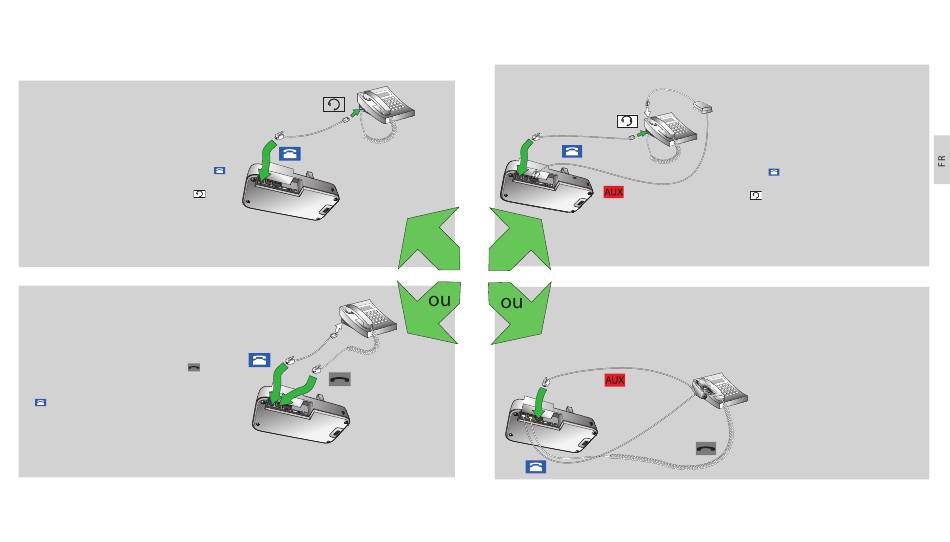 FR

AUX

ou

ou

AUX