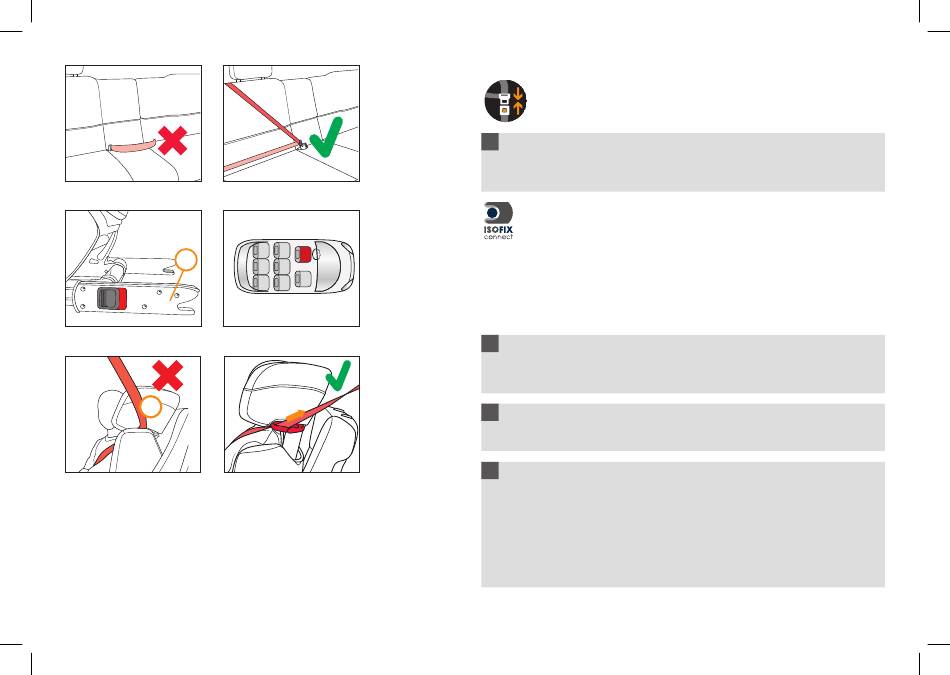 ISOFIX
connect