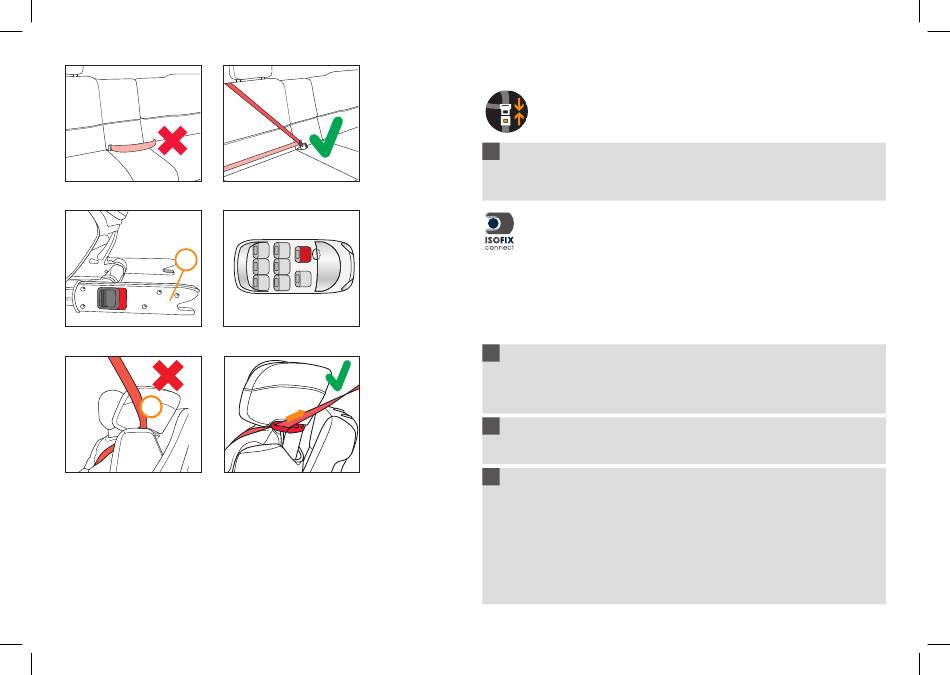 ISOFIX
connect