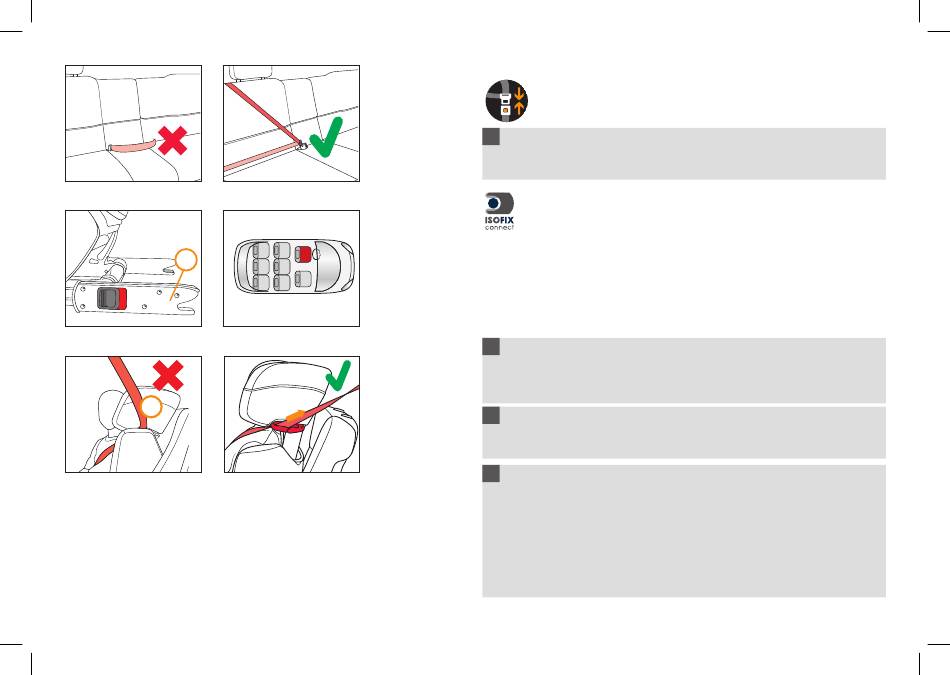 ISOFIX
connect