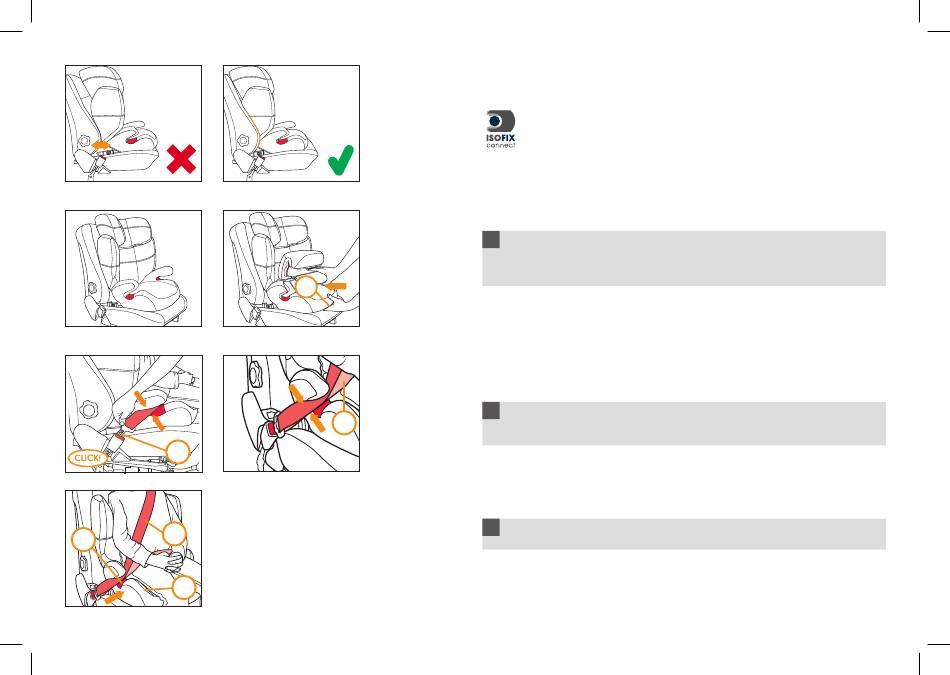 ISOFIX
connect

CLICK!