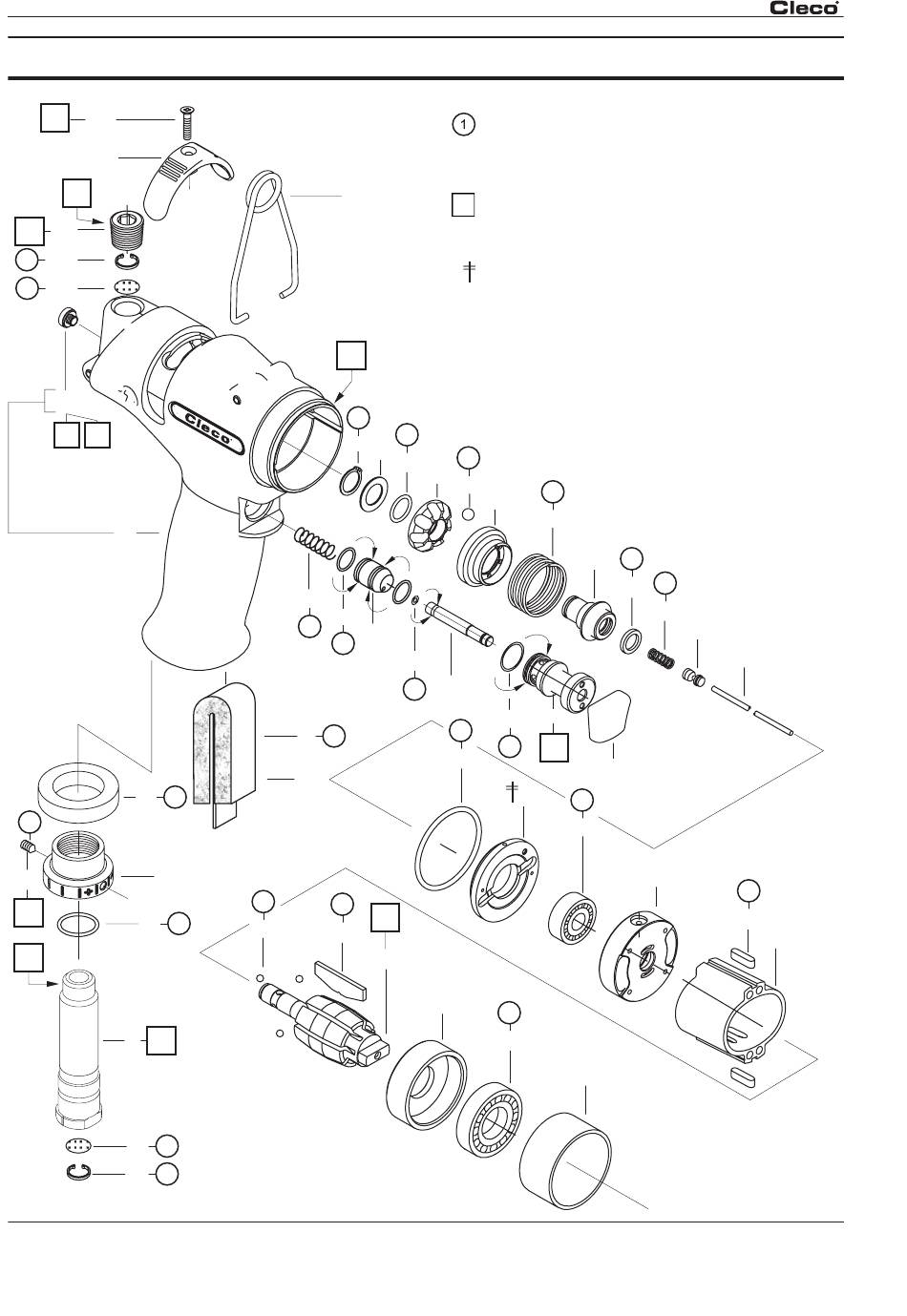 Cleco

1

Cleco