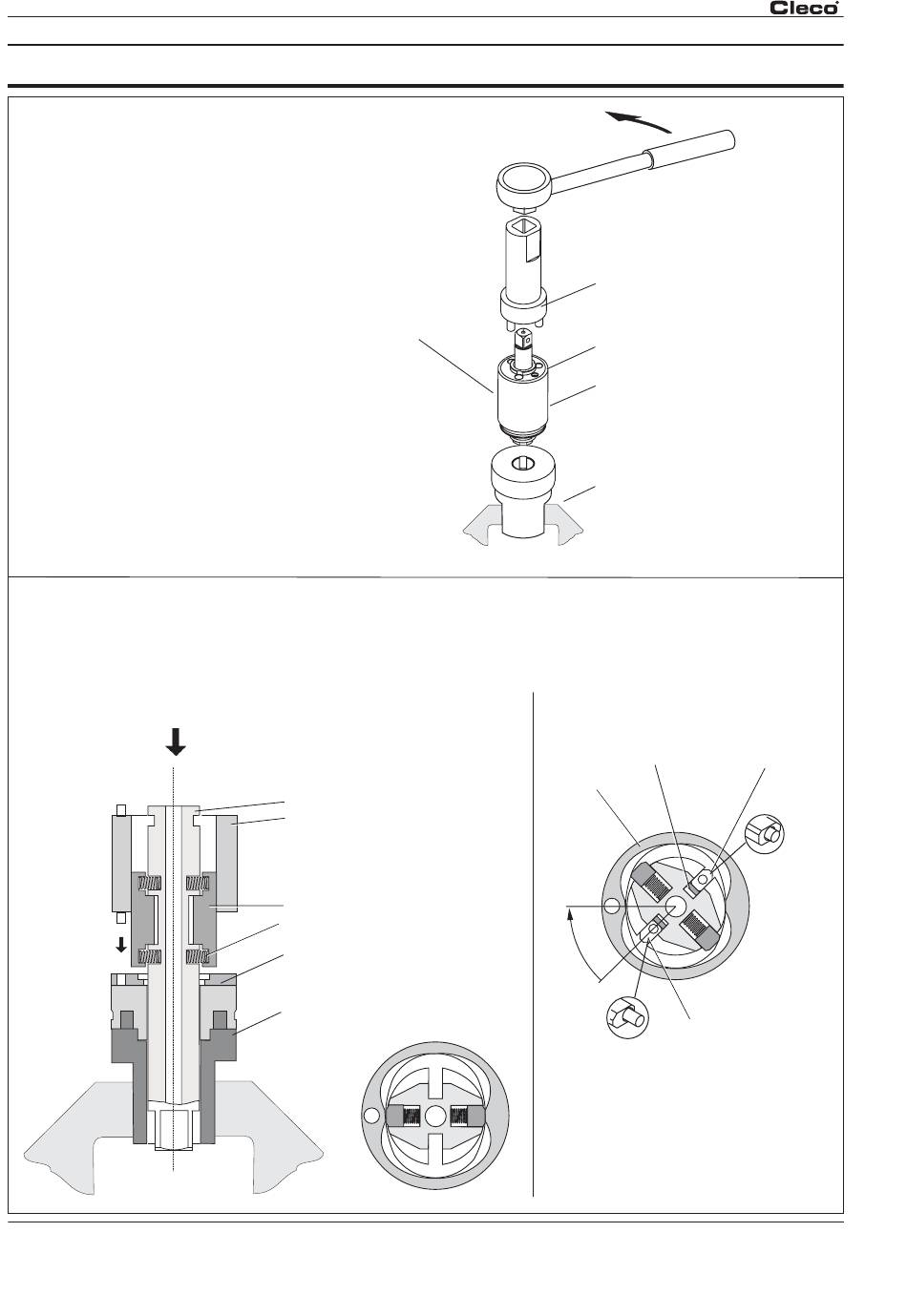 Cleco