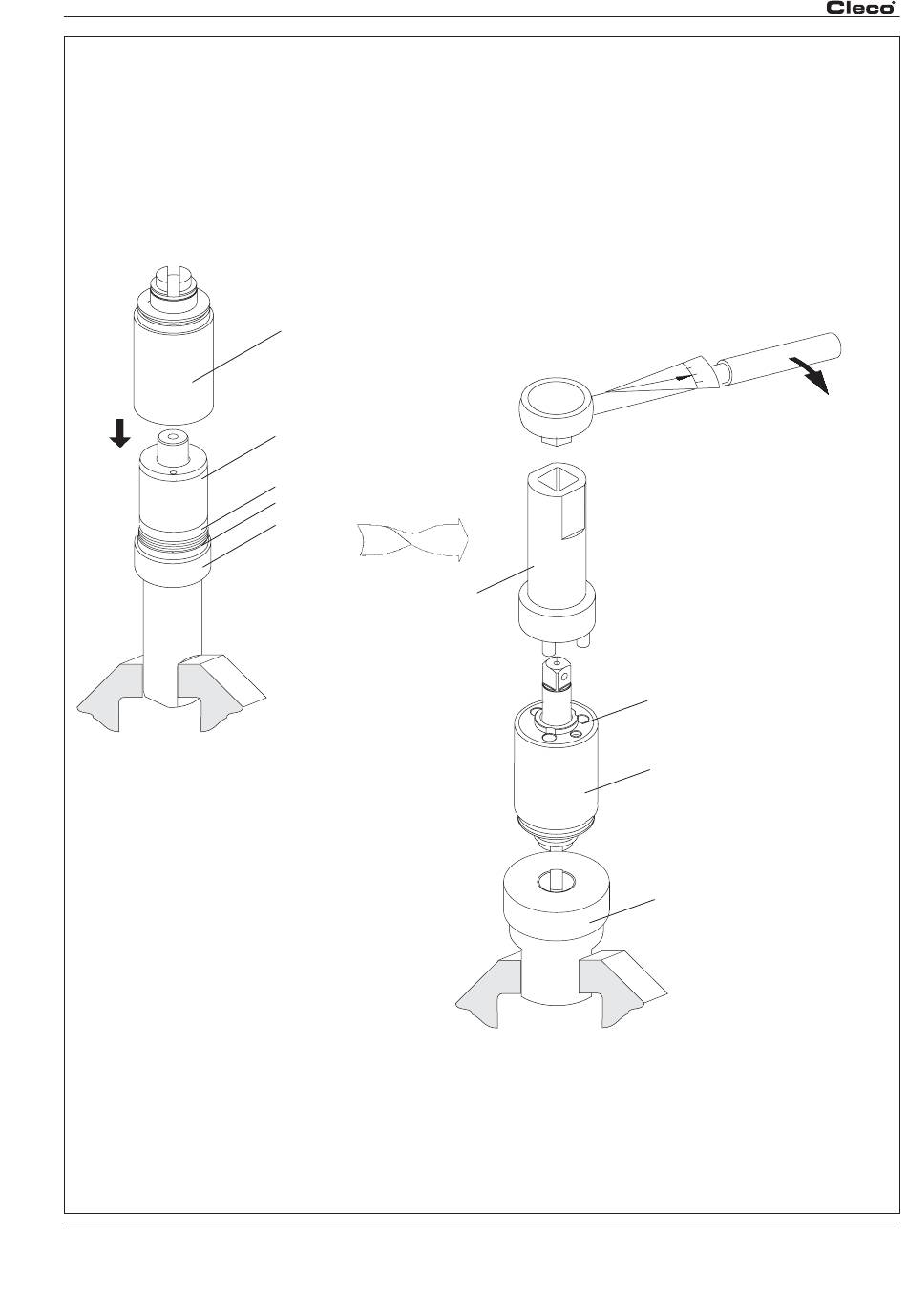 Cleco