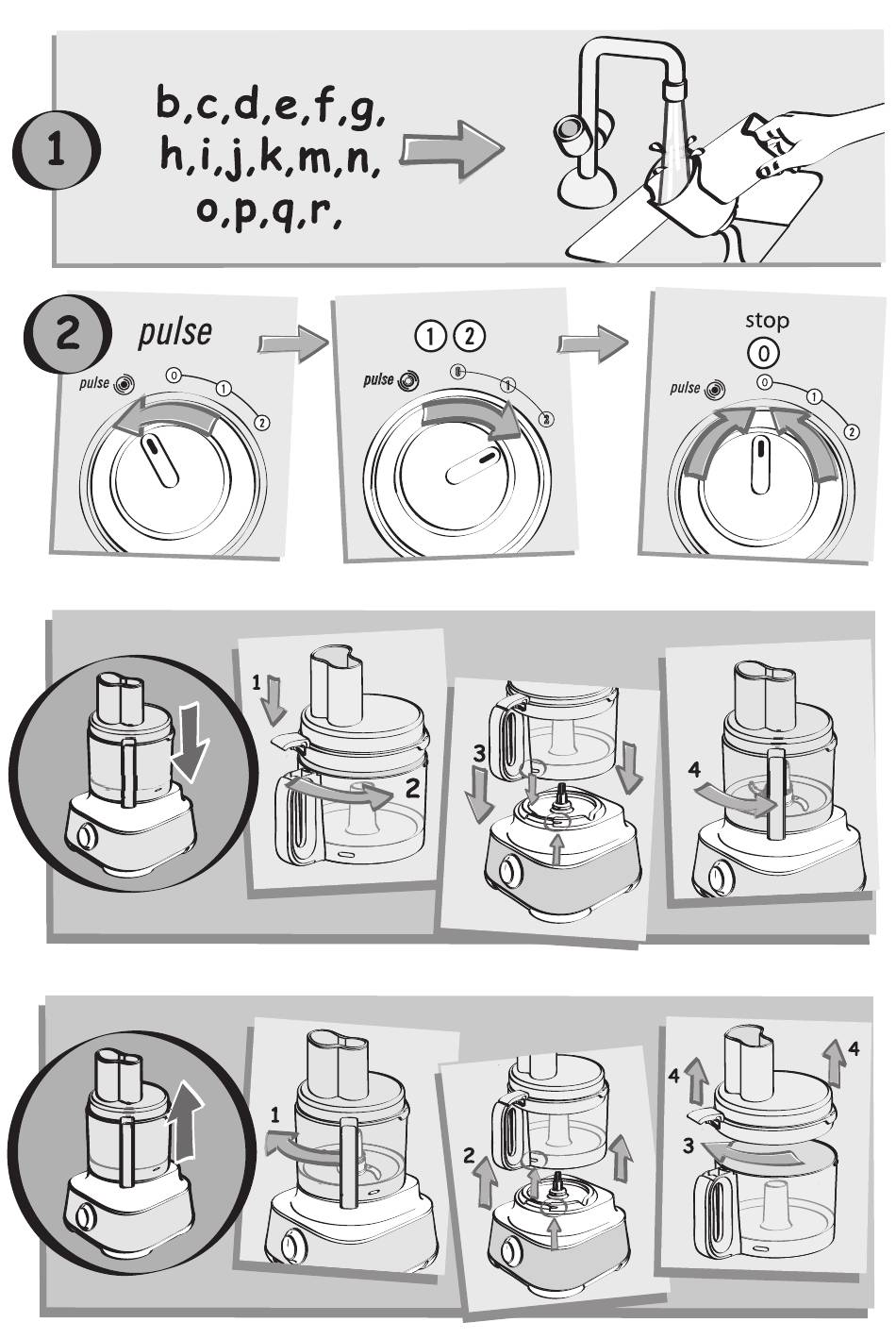 1

b,c,d,e,f,g,
h,i,j,k,m,n,
o,p,q,r,

2 pulse

pulse 0 1 2

1 2

pulse 0 1 2

stop
0

pulse 0 1 2

1
2
3
4

1
2
4
4
3