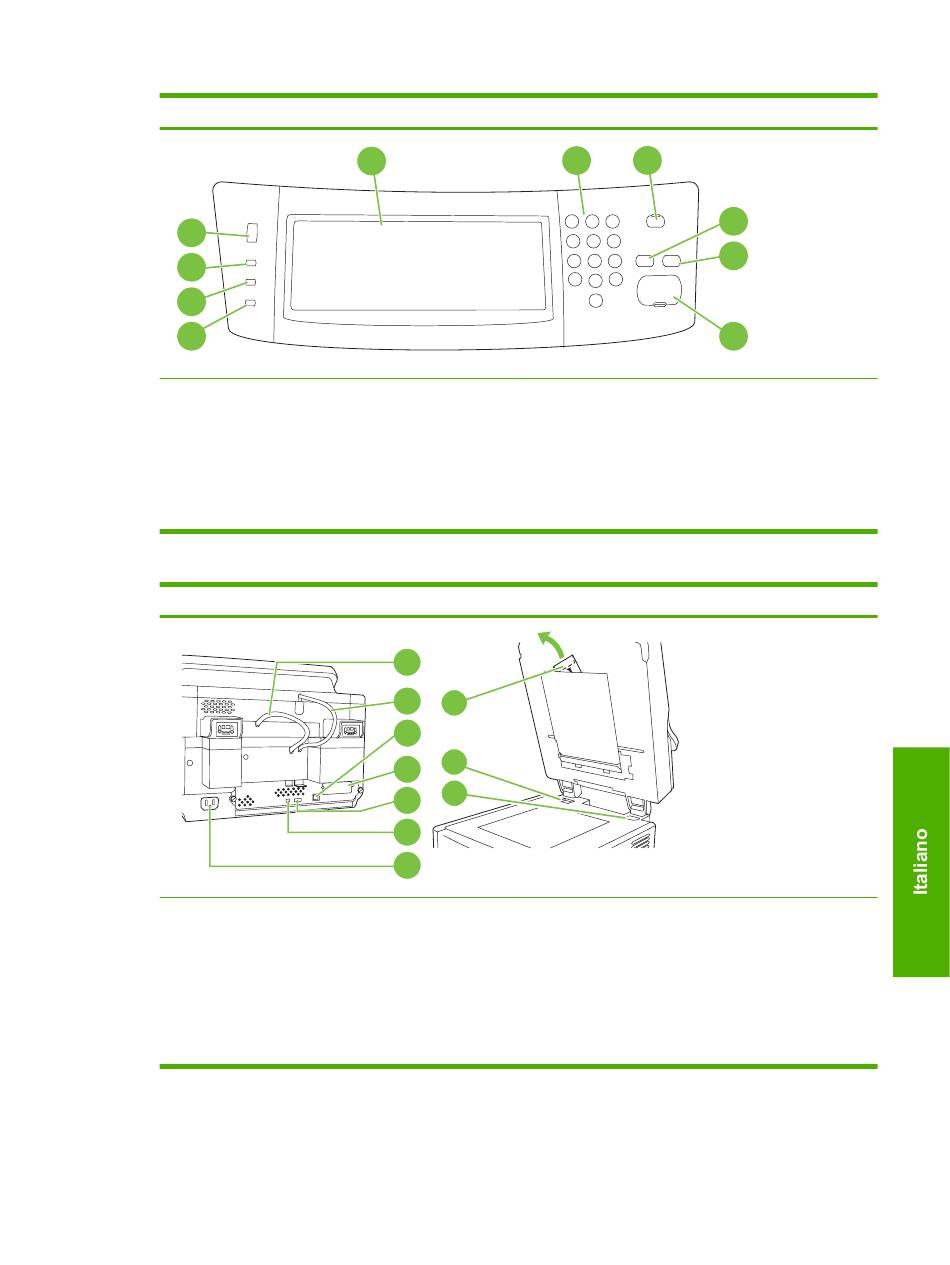 Italiano