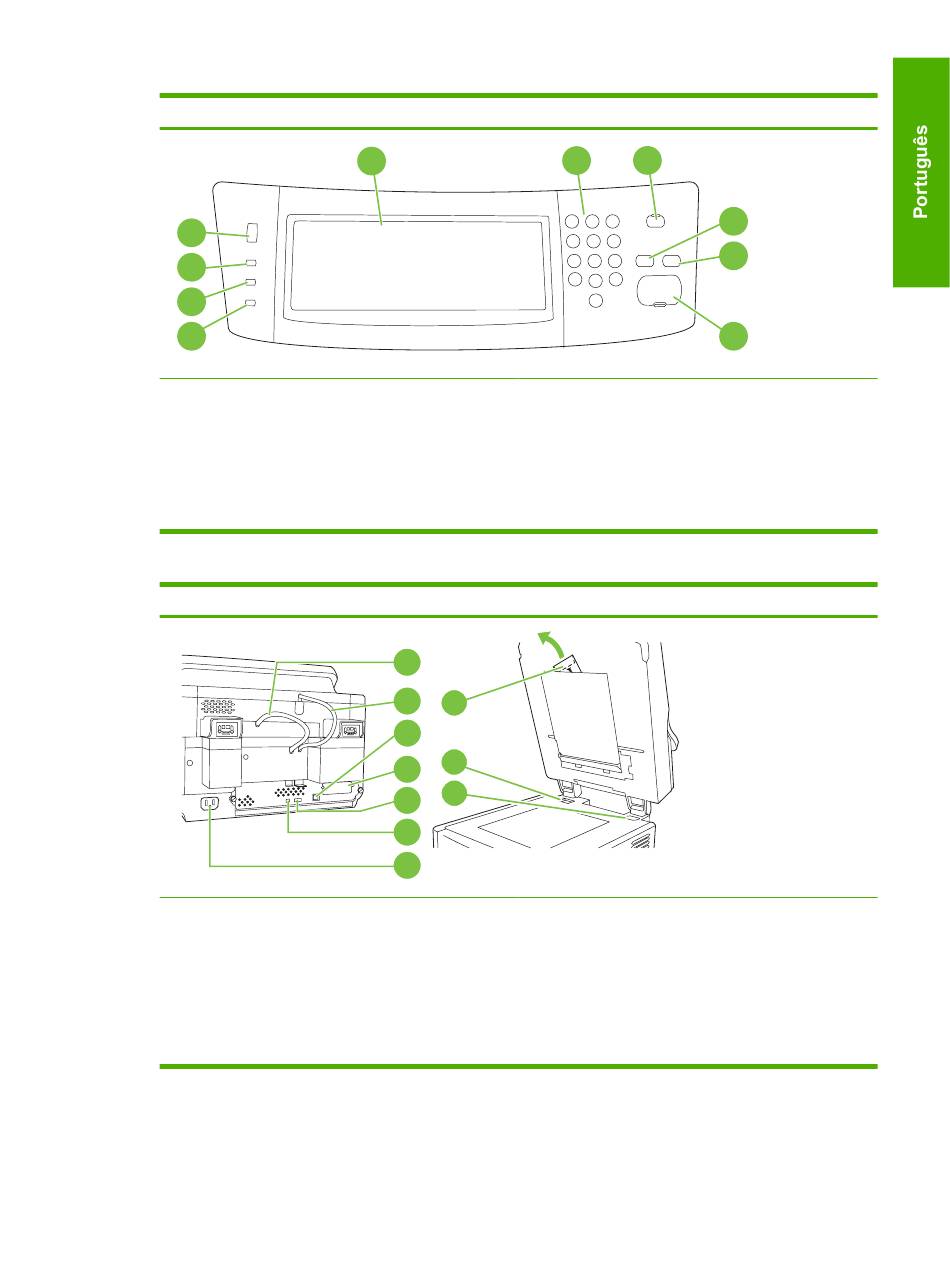 Português