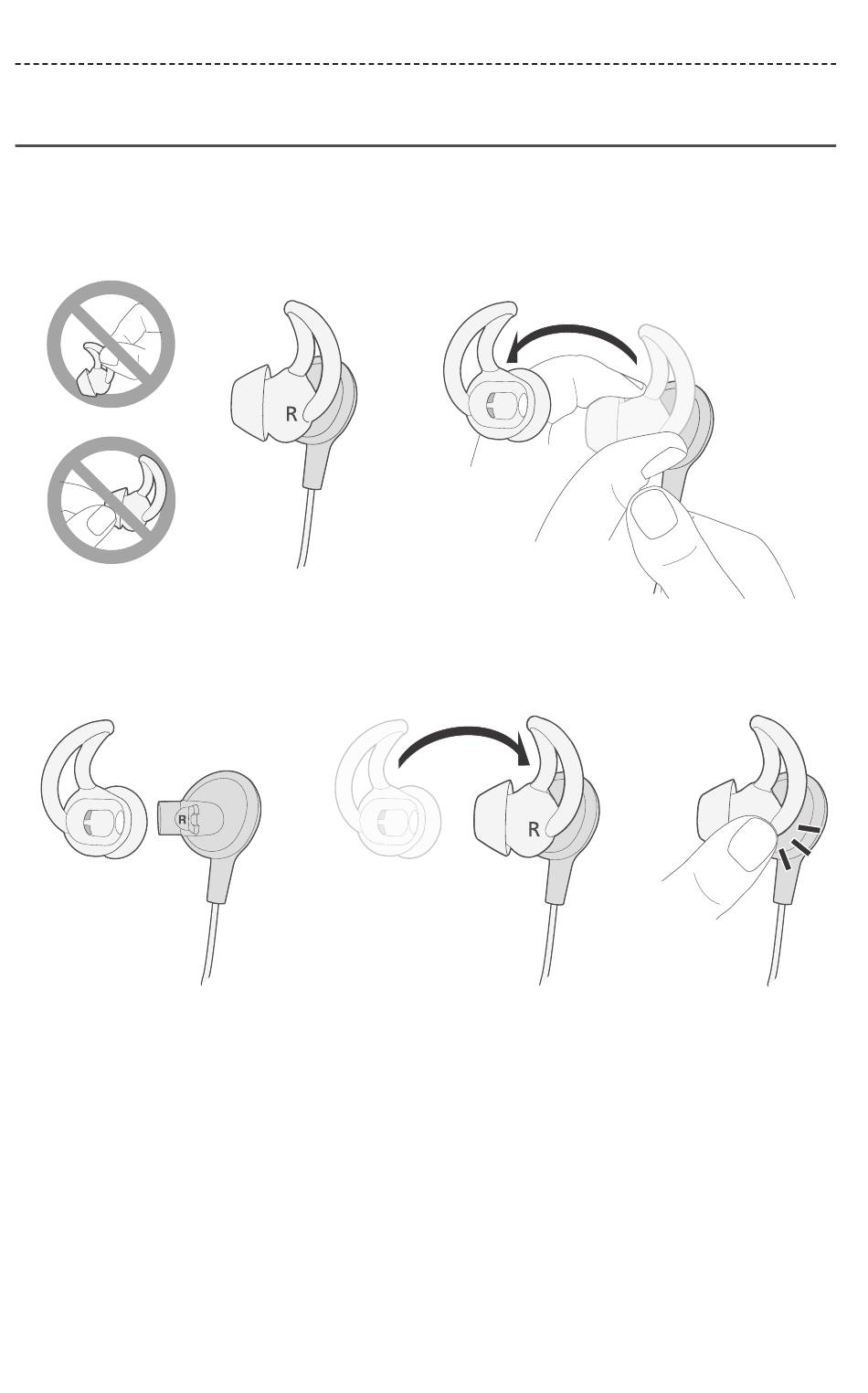 R

R

R