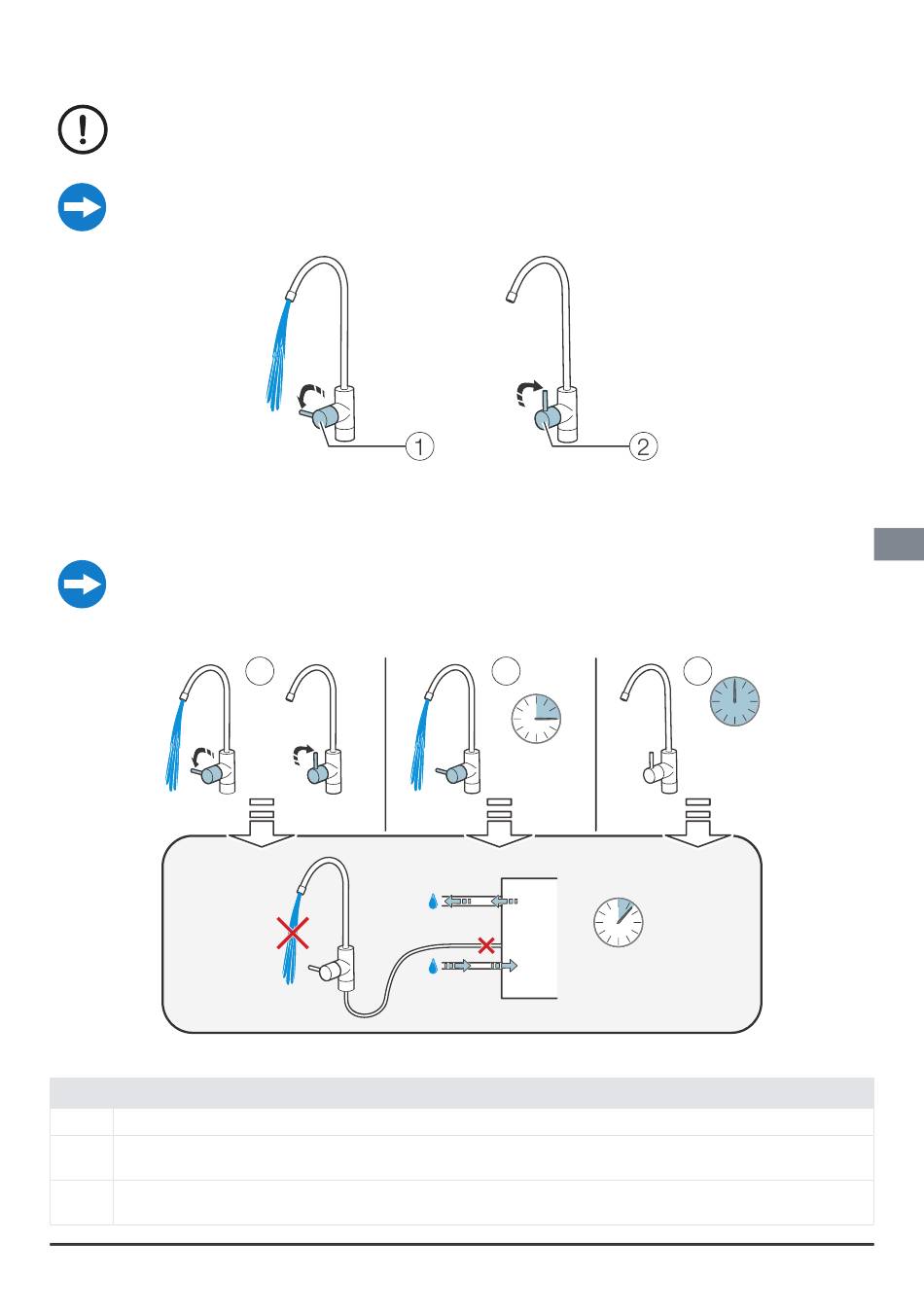 1

2