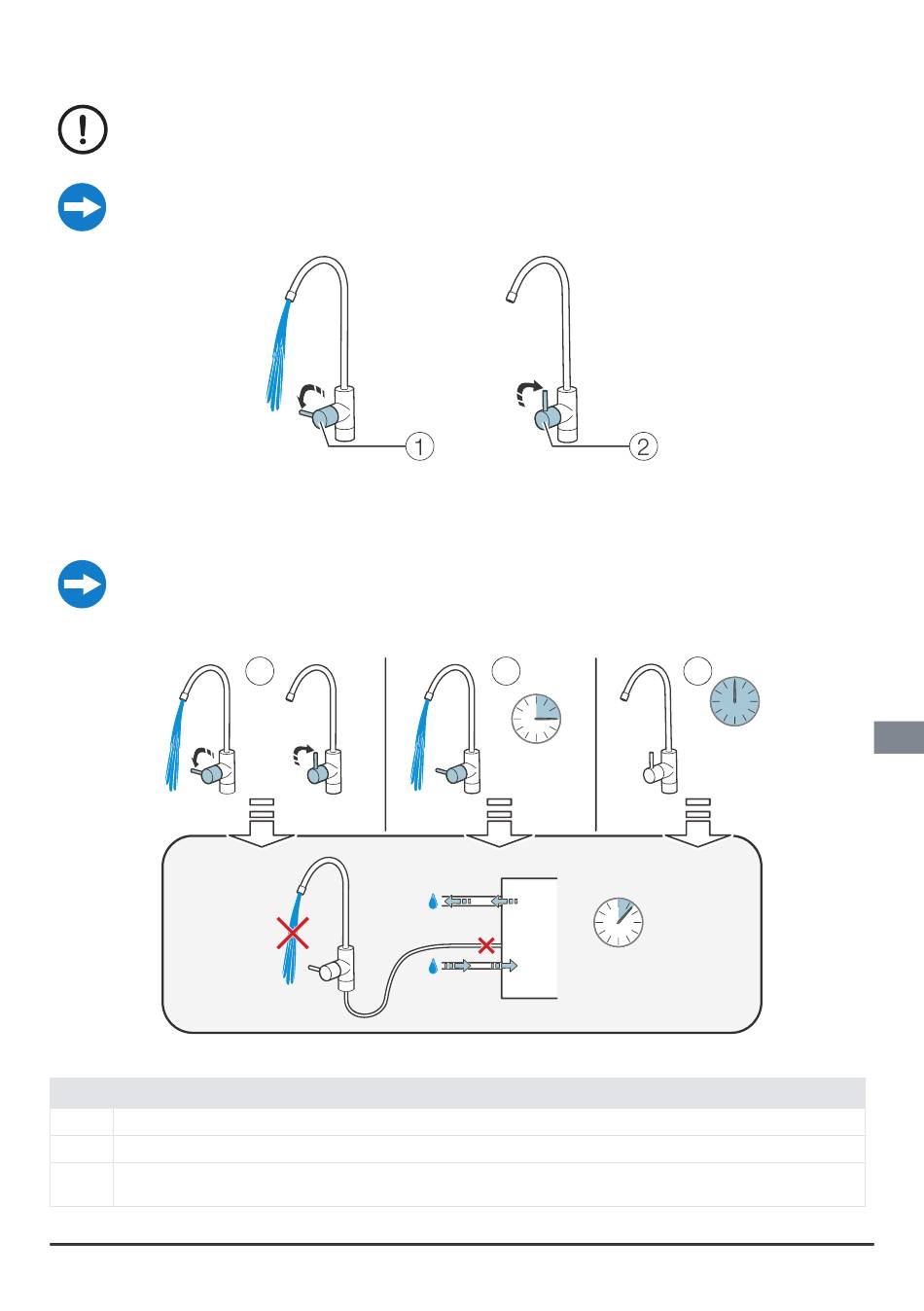 1

2