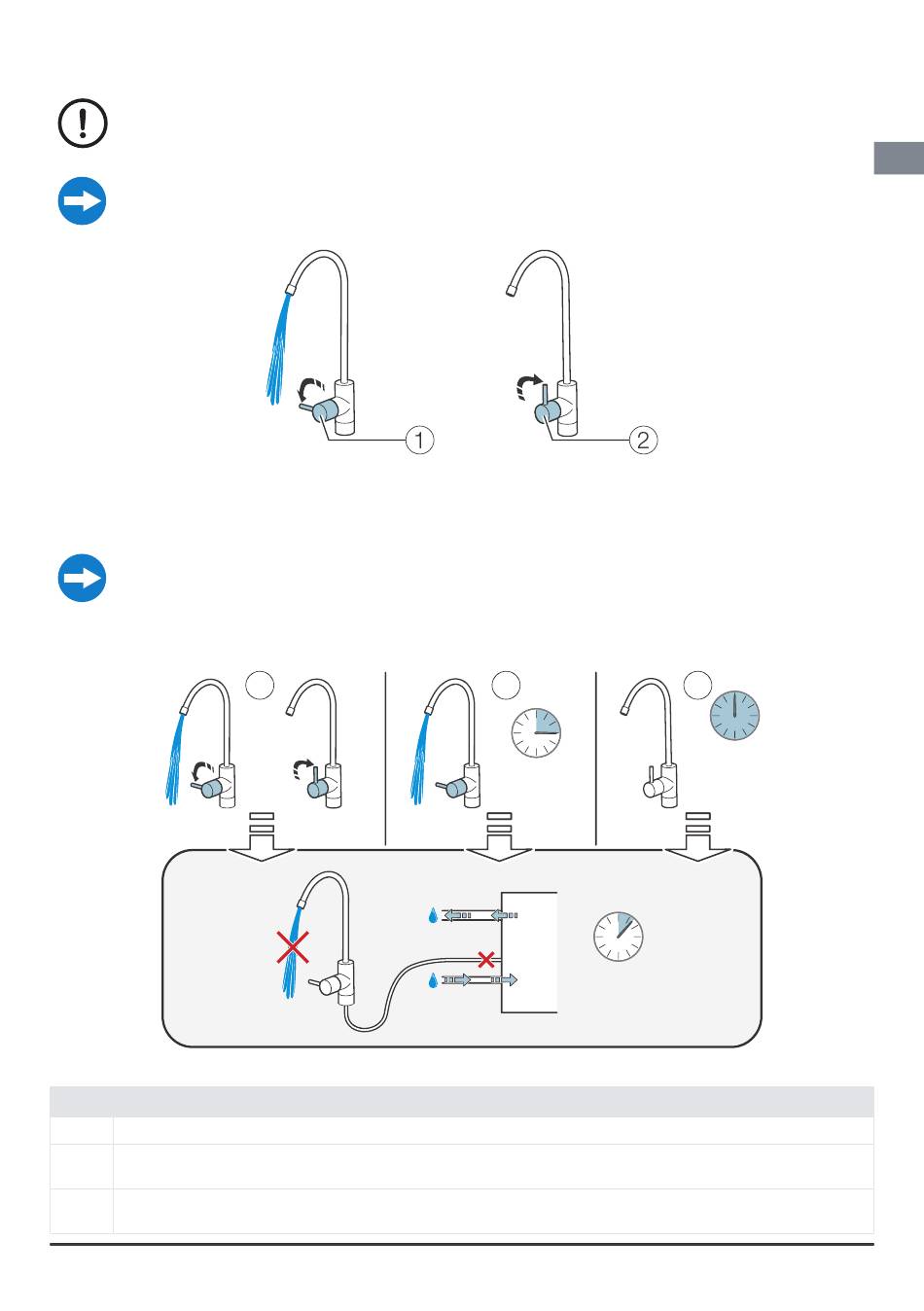 1

2