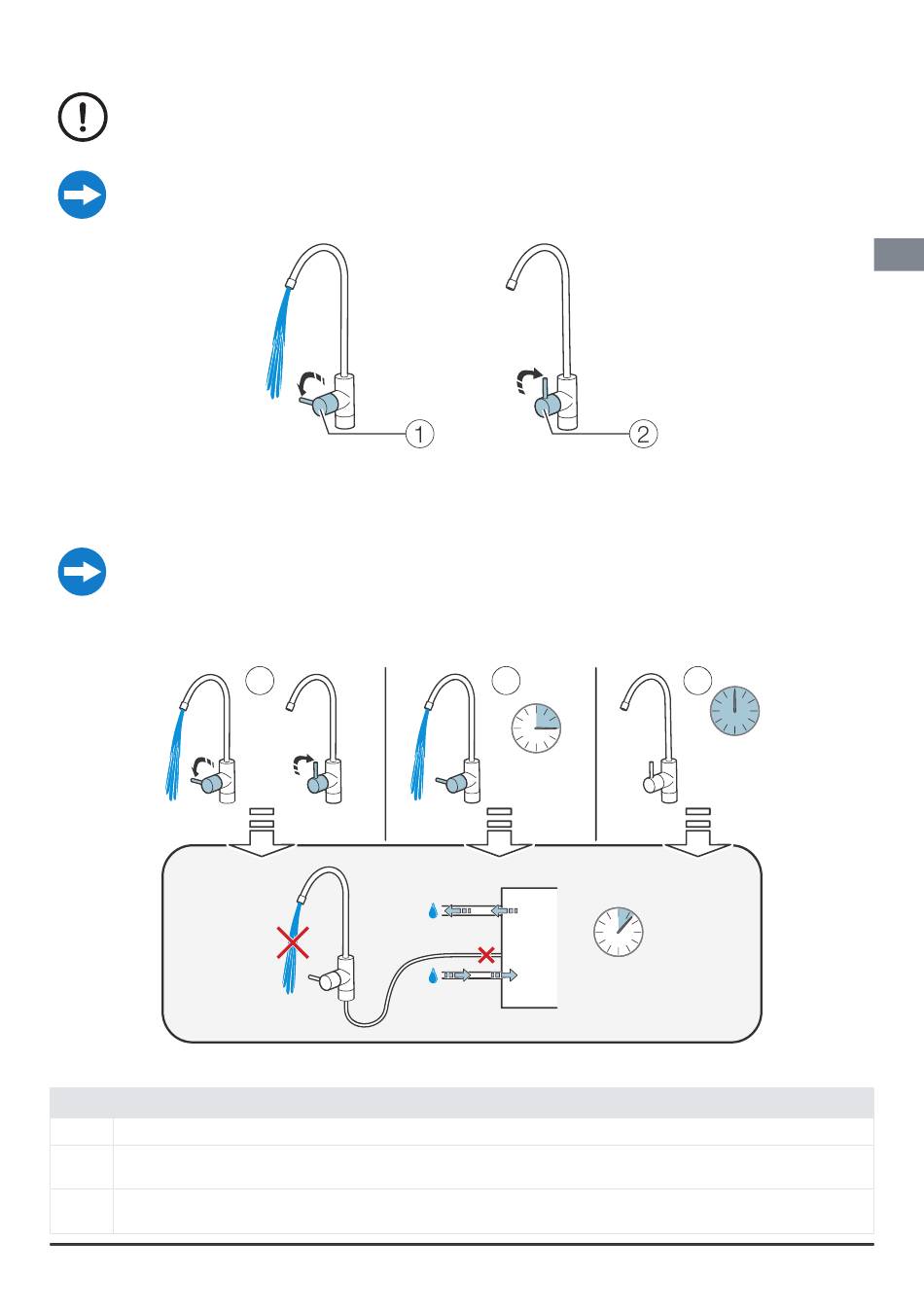 1

2