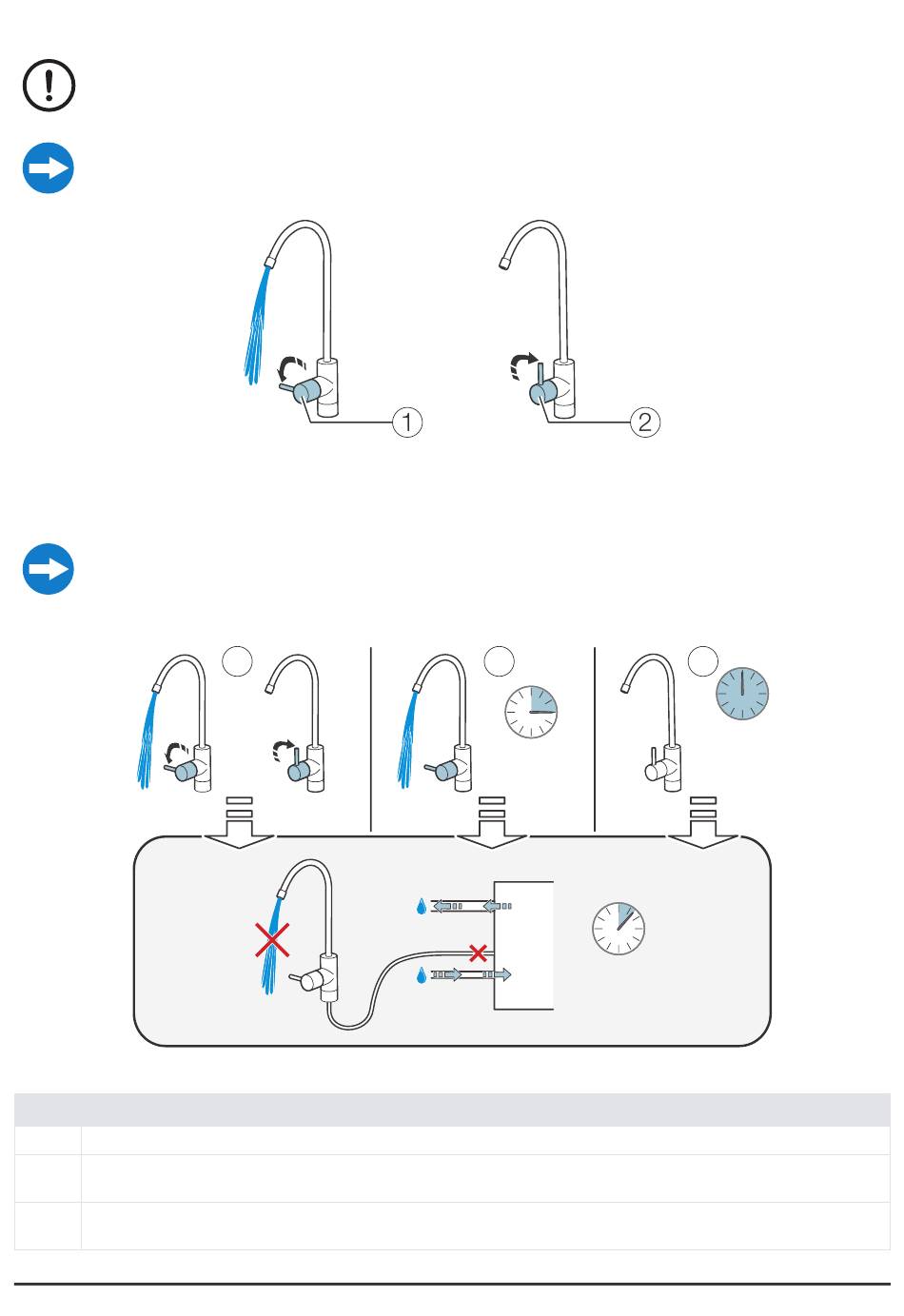 1

2