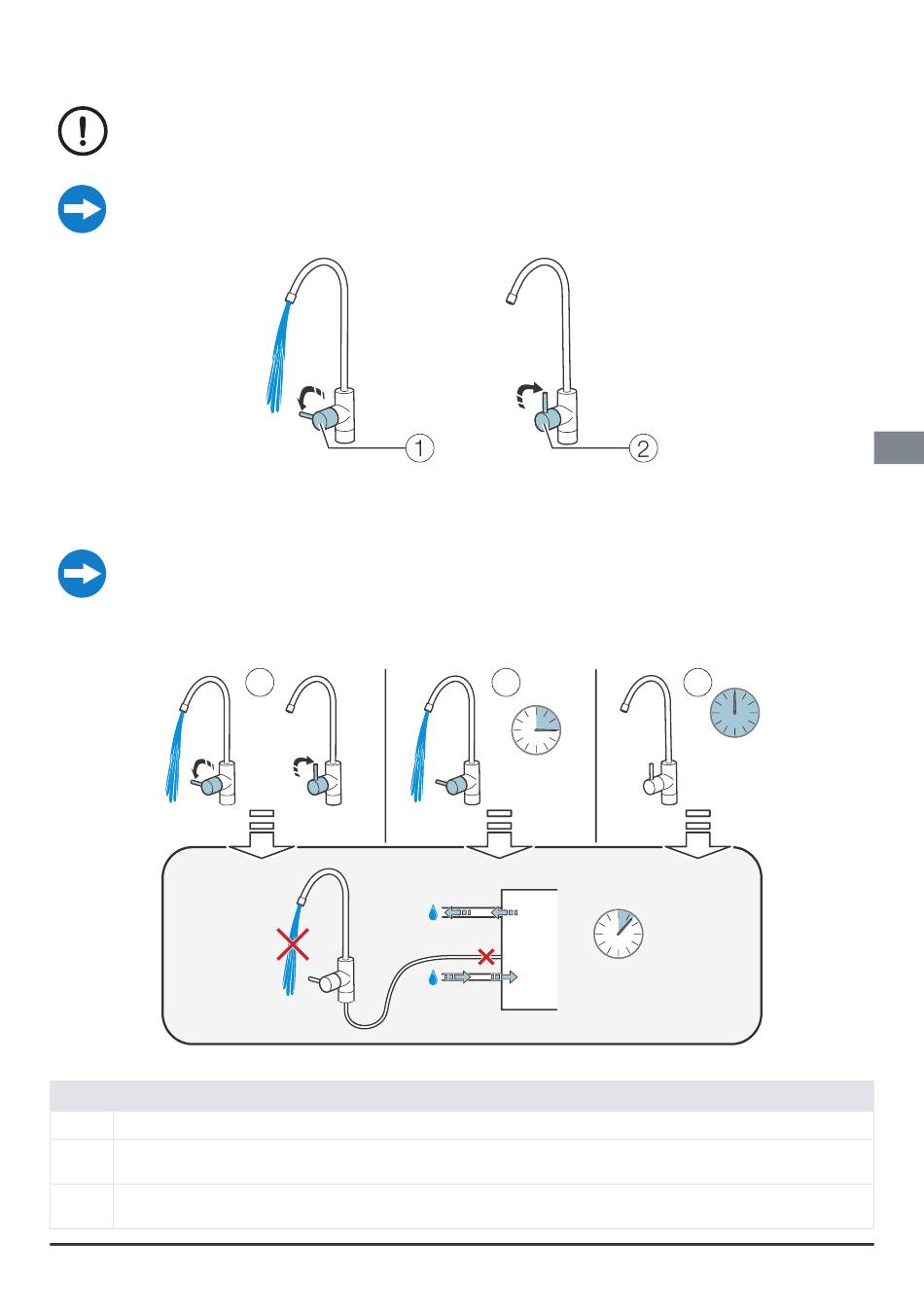 1

2