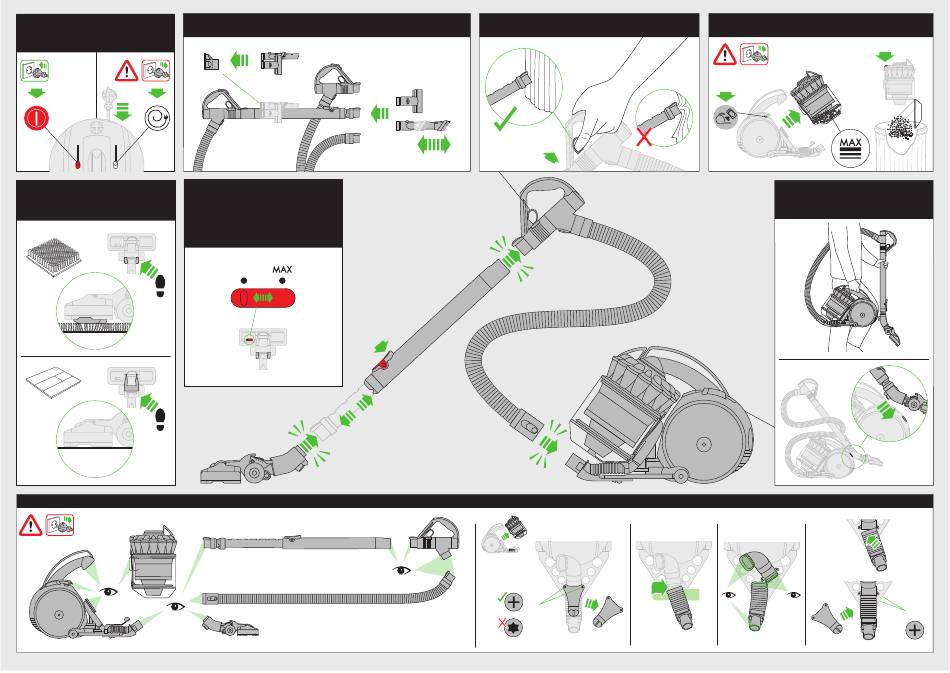 MAX

MAX