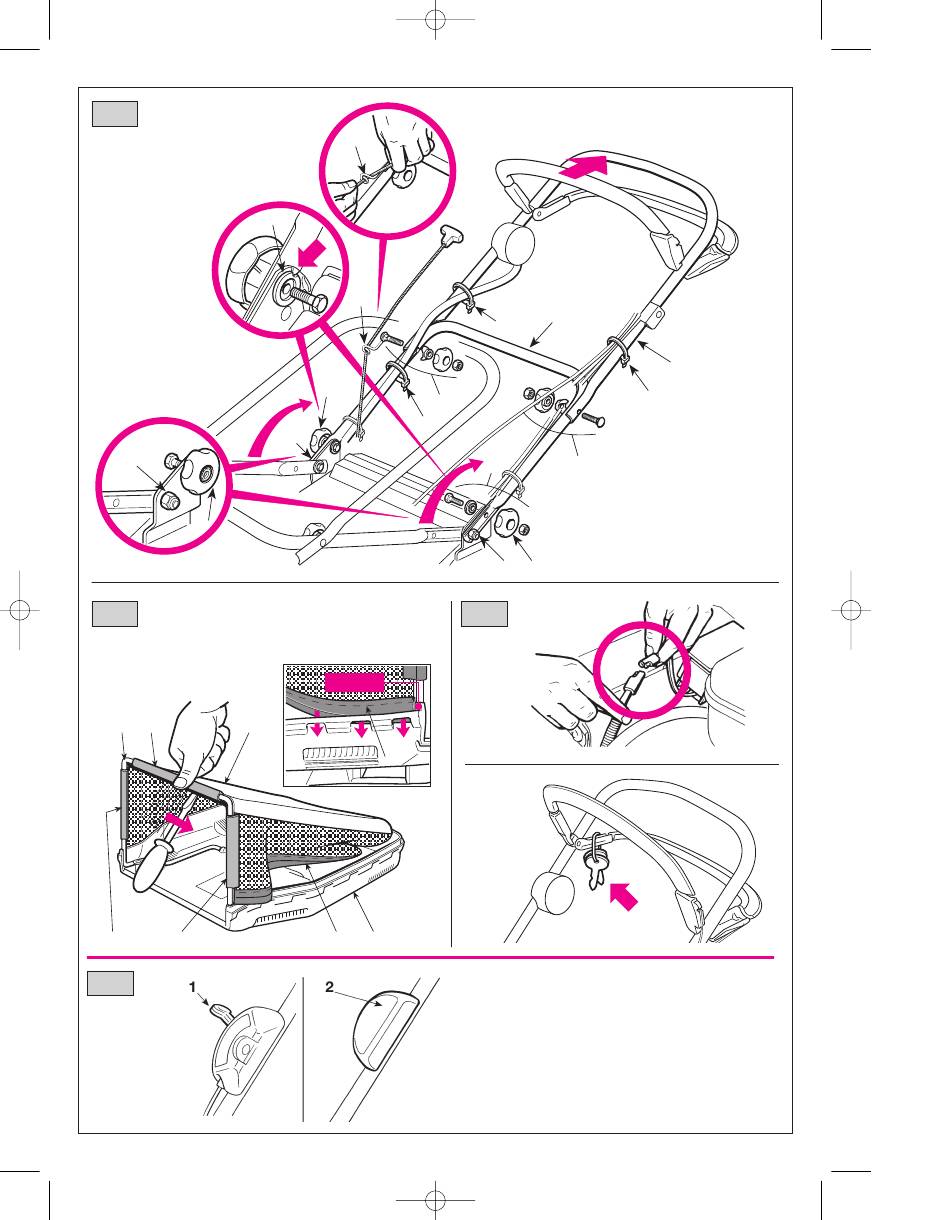 1

2