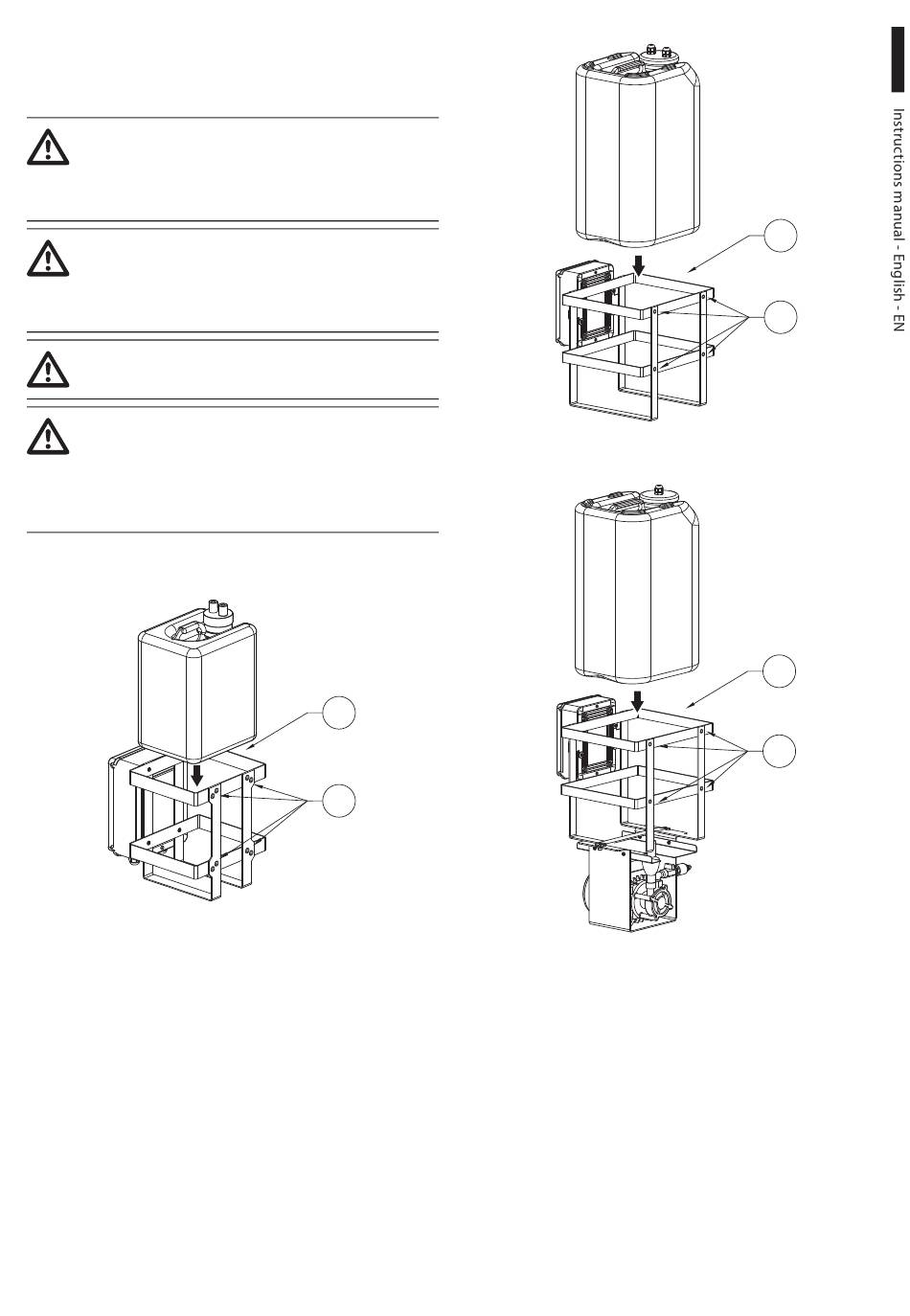 Instructions manual - English - EN