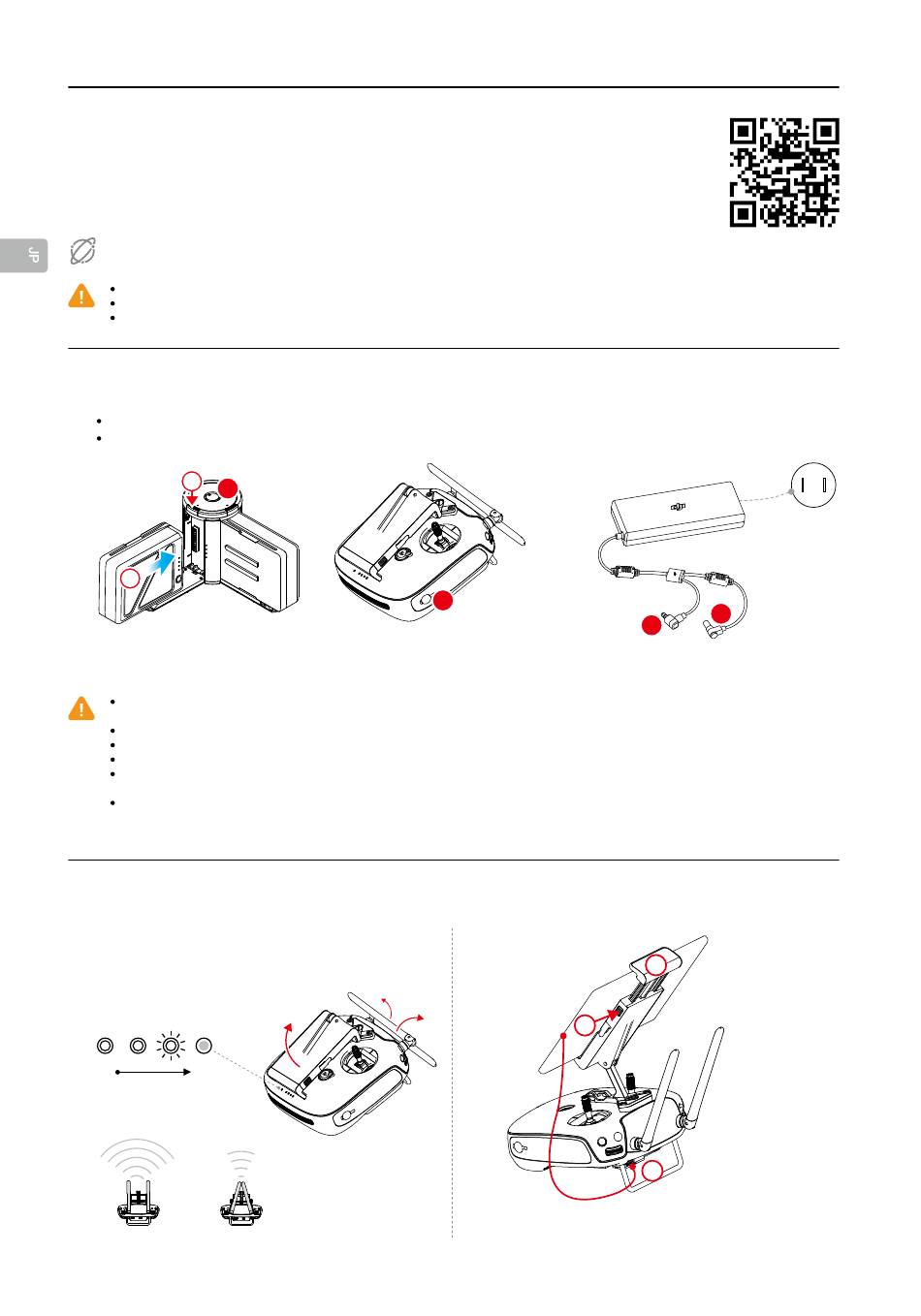 JP