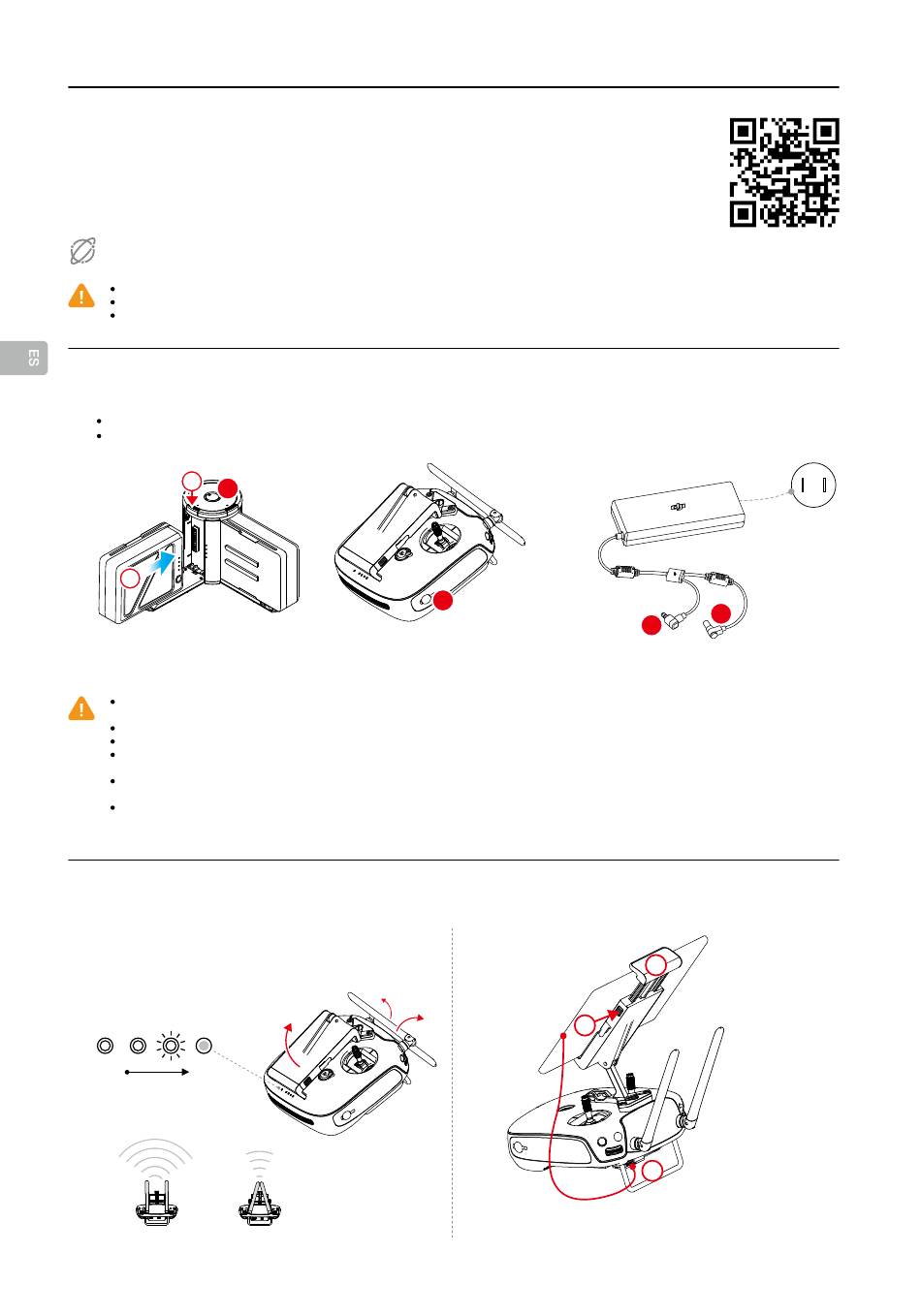 ES