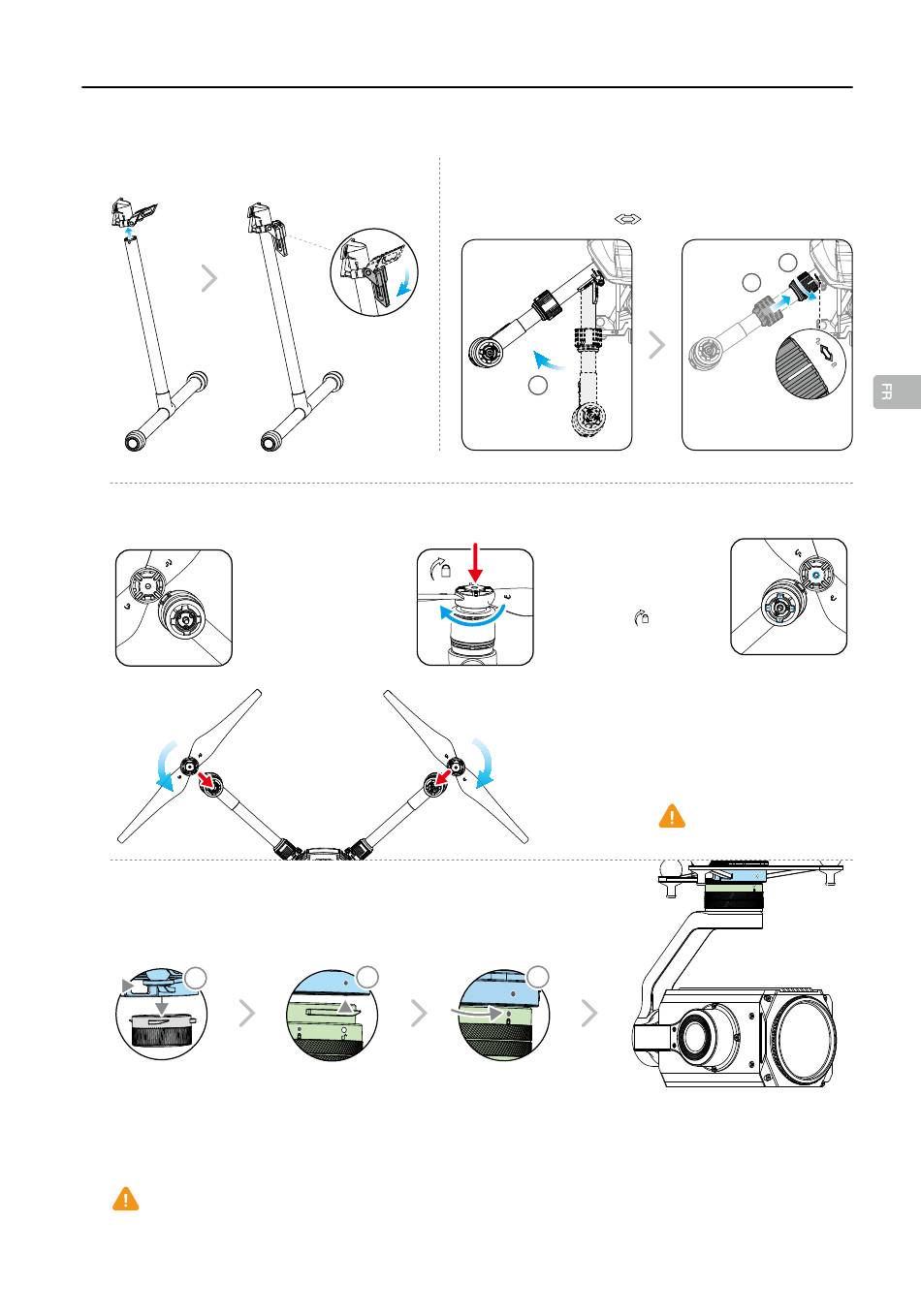 FR