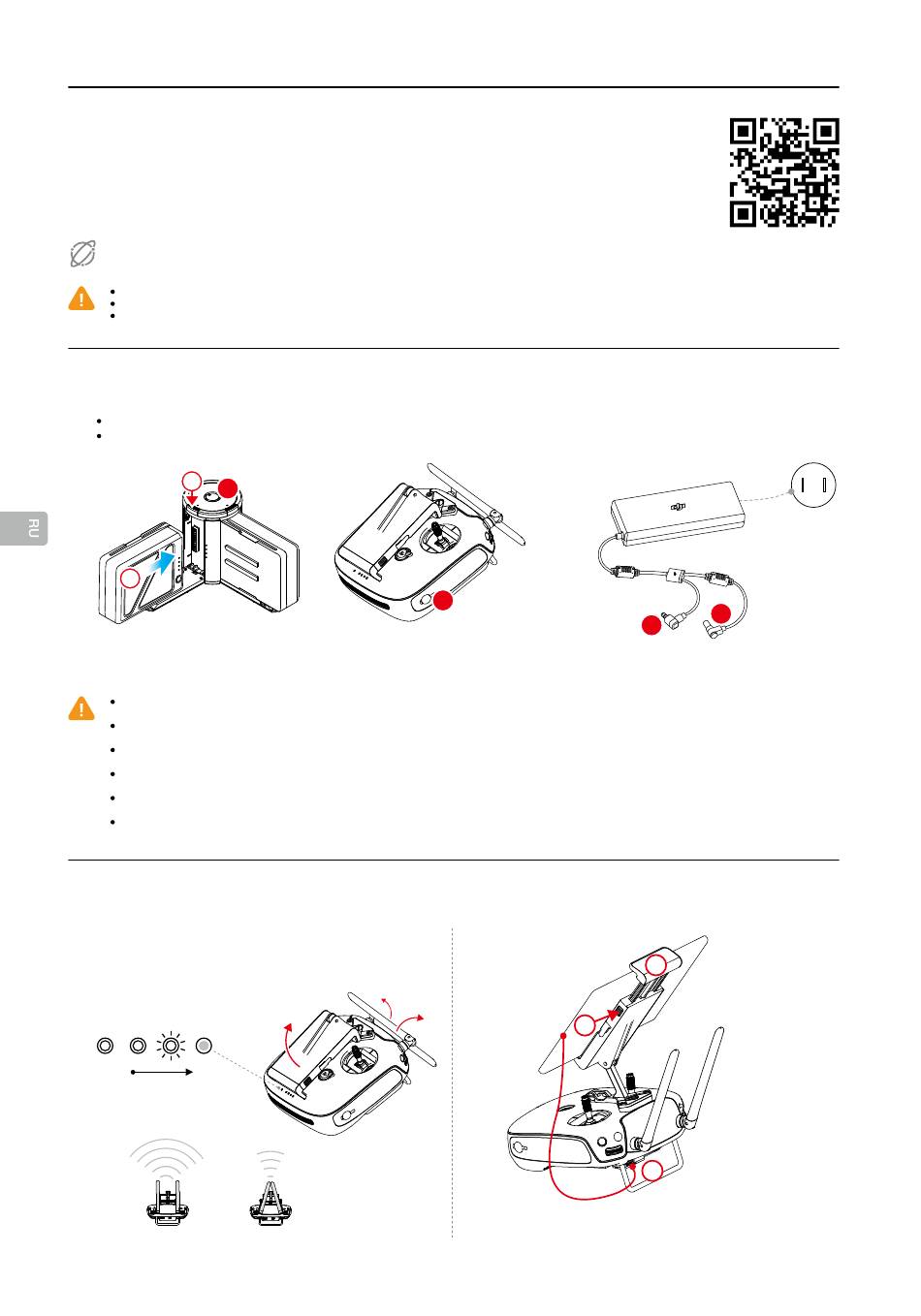 RU