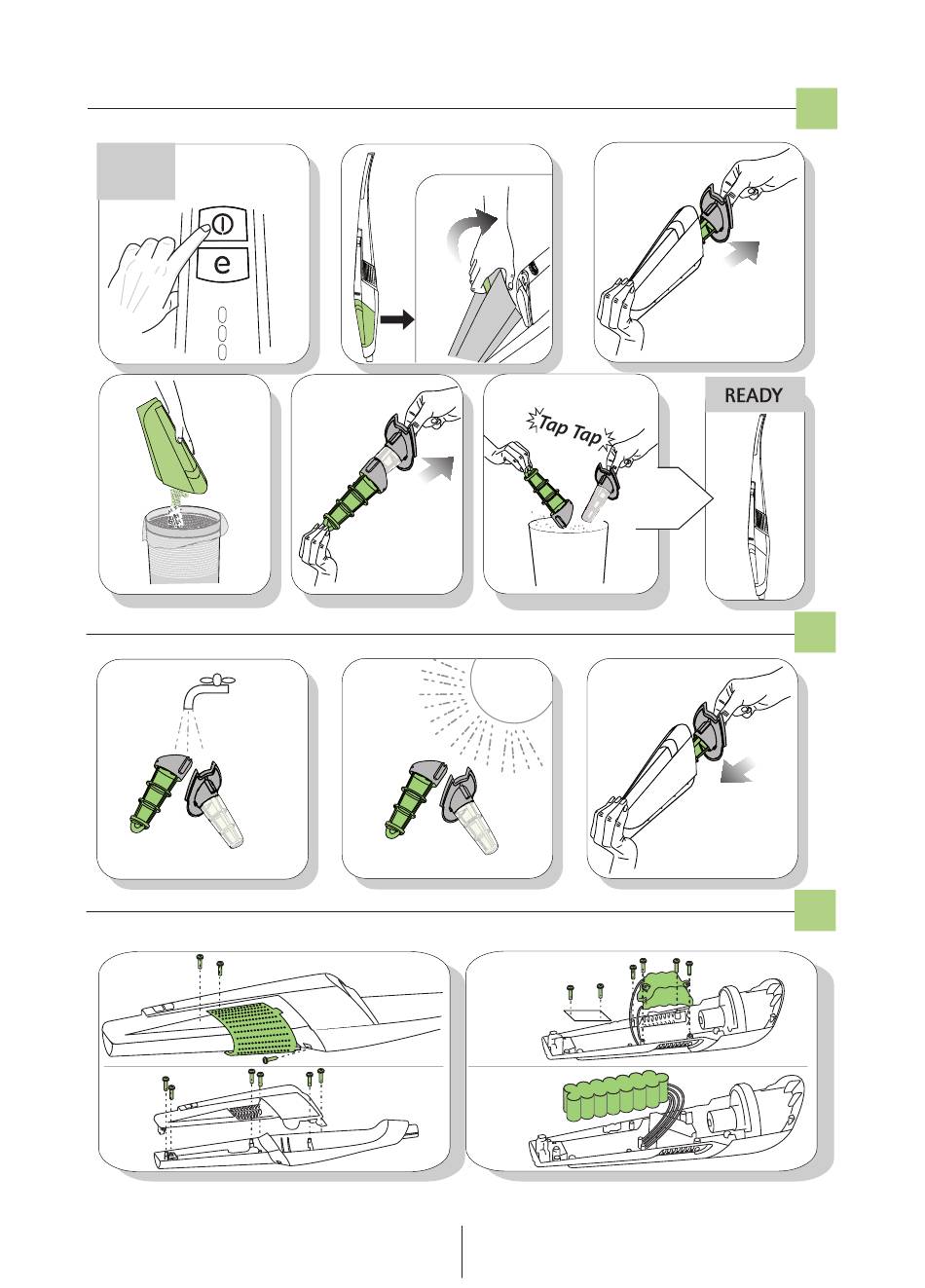 e

Tap Tap

READY