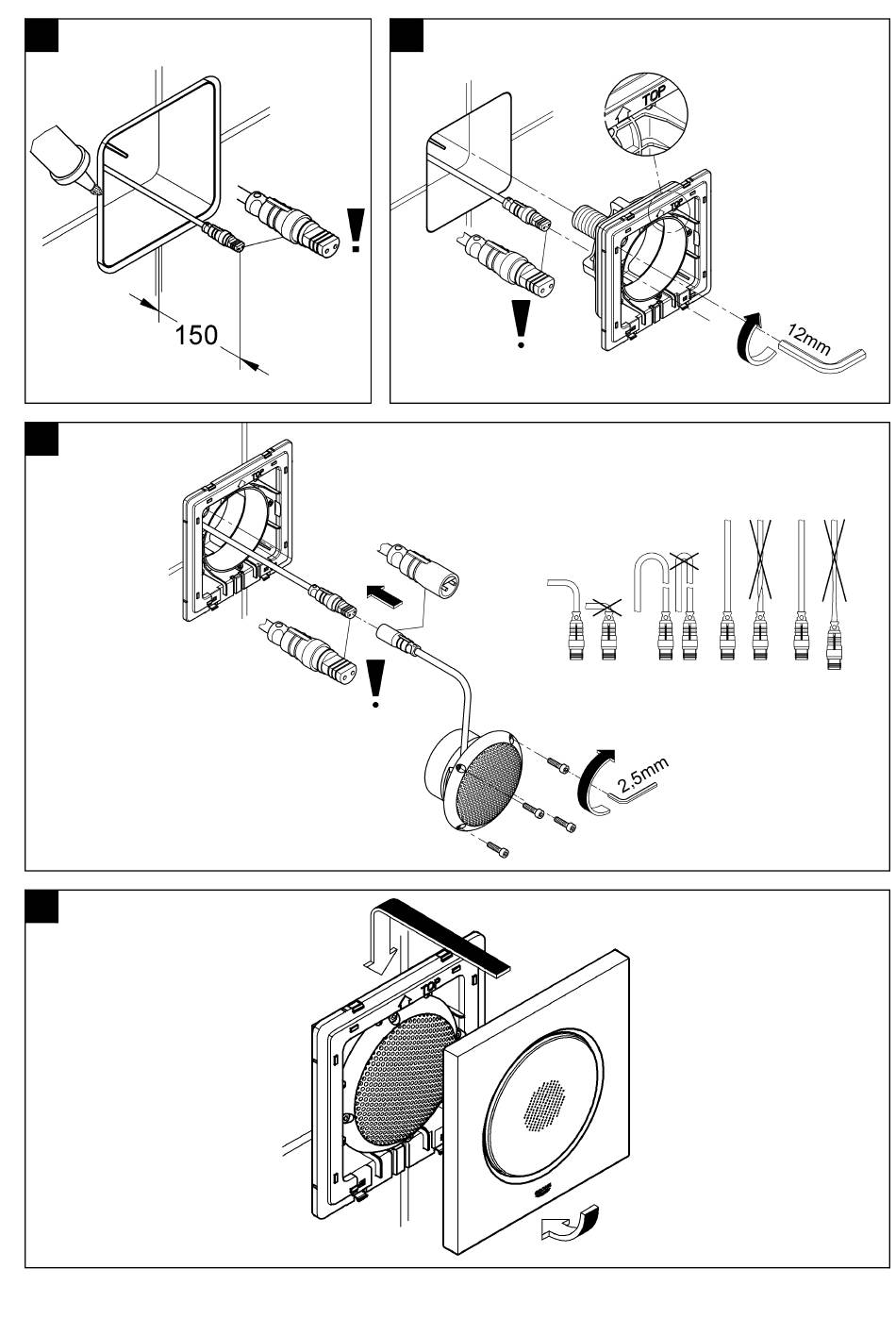 150

!

TOP

TOP

!

12mm

!

2,5mm

TOP