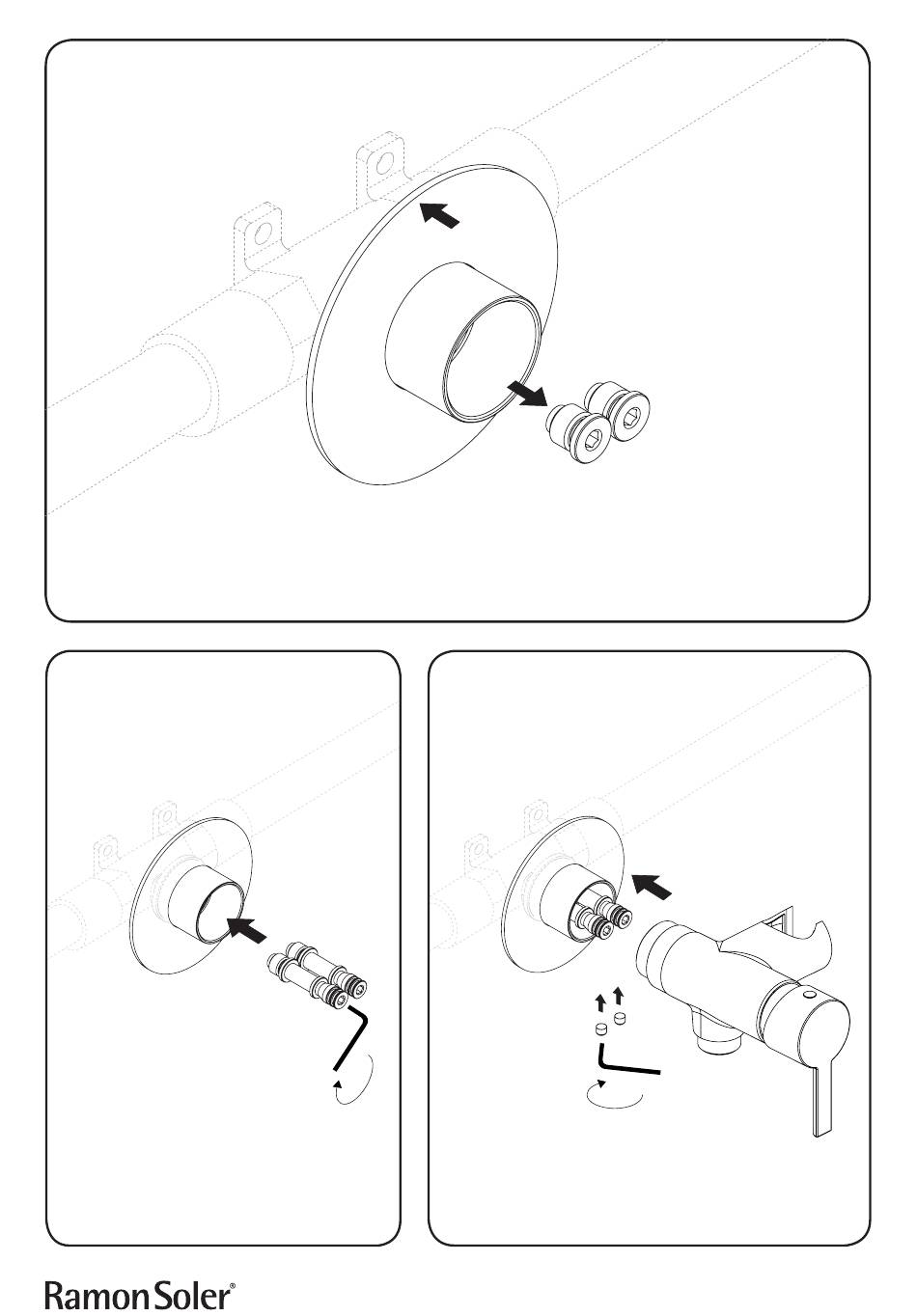 RamonSoler®