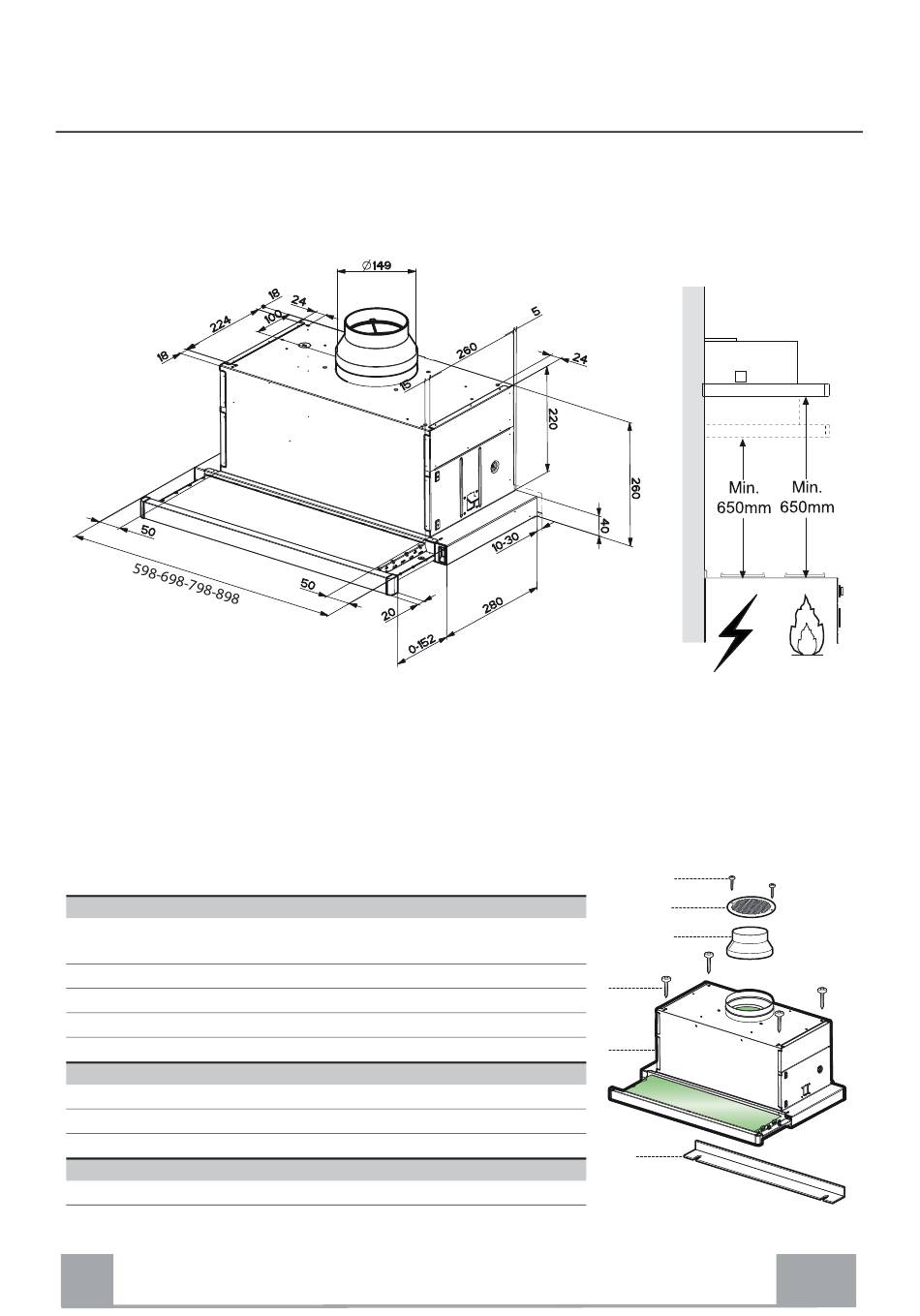 Ø149

18

24

224

100

18

5

260

24

15

220

260

40

10-30

50

598-698-798-898

50

20

280

0-152

Min. 650mm

Min. 650mm