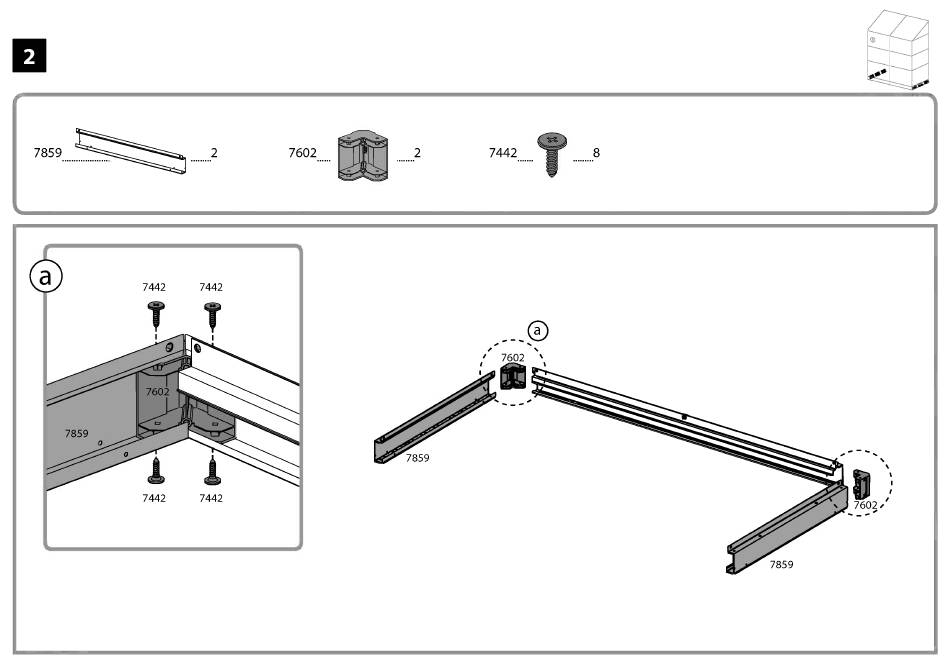 2

7859 2
7602 2
7442 8

a
7442 7442
7602
7859
7442 7442

a
7602
7859
7602
7859