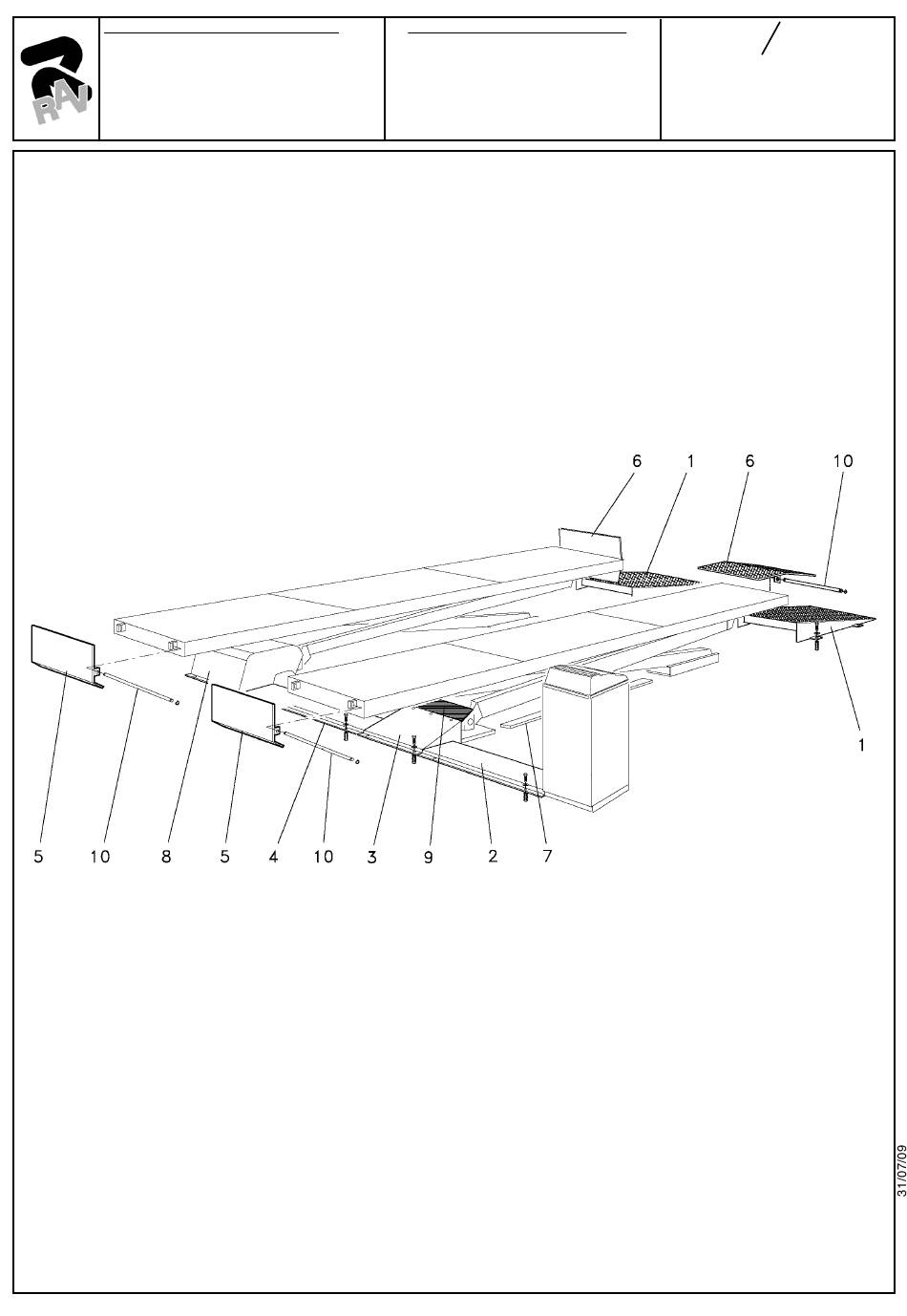 RAV

/

6 1 6 10

1

5 10 8 5 4 10 3 9 2 7

31/07/09