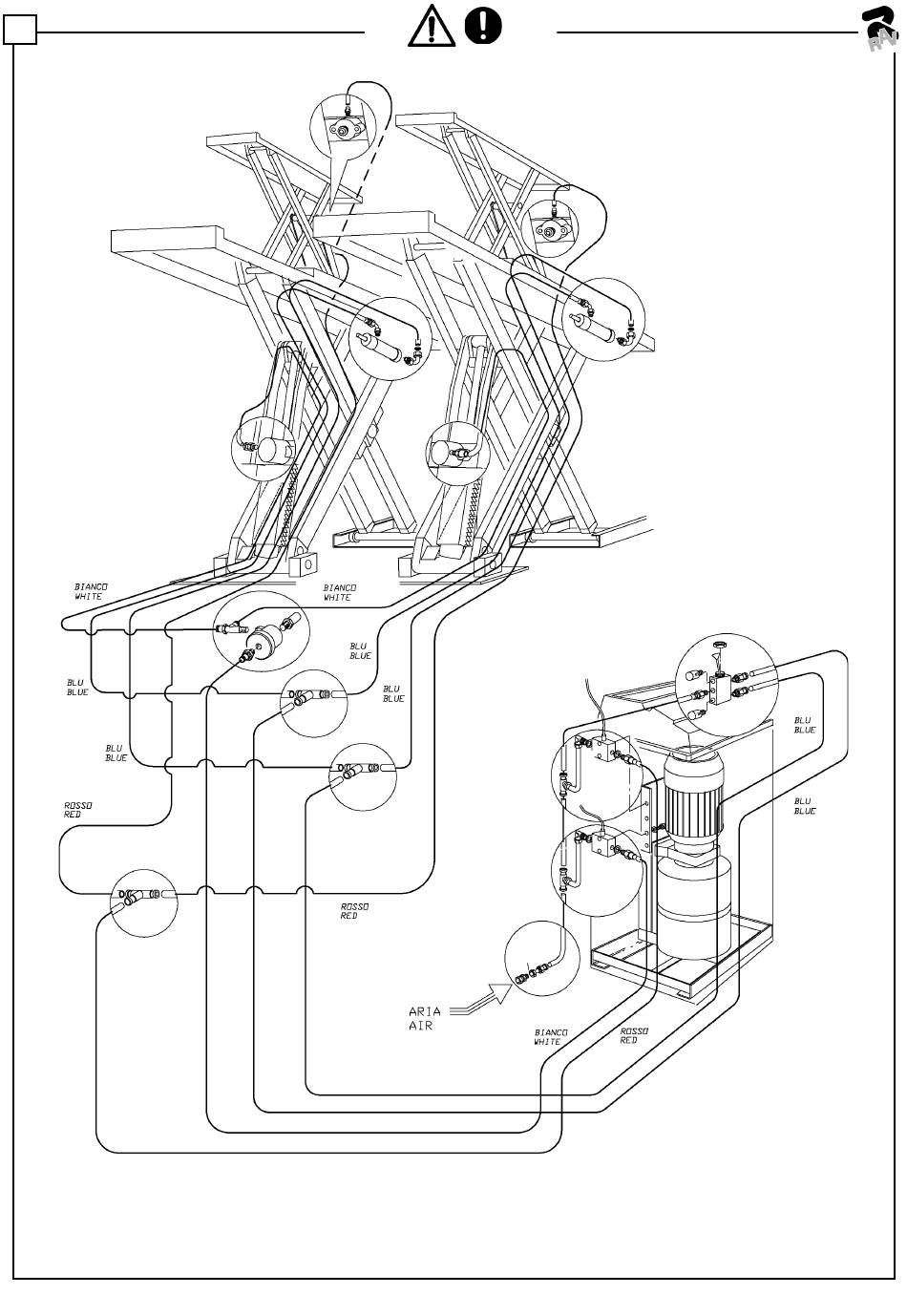 BIANCO
WHITE

BIANCO
WHITE

BLU
BLUE

BLU
BLUE

BLU
BLUE

BLU
BLUE

BLU
BLUE

BLU
BLUE

ROSSO
RED

ROSSO
RED

ARIA
AIR

BIANCO
WHITE

ROSSO
RED