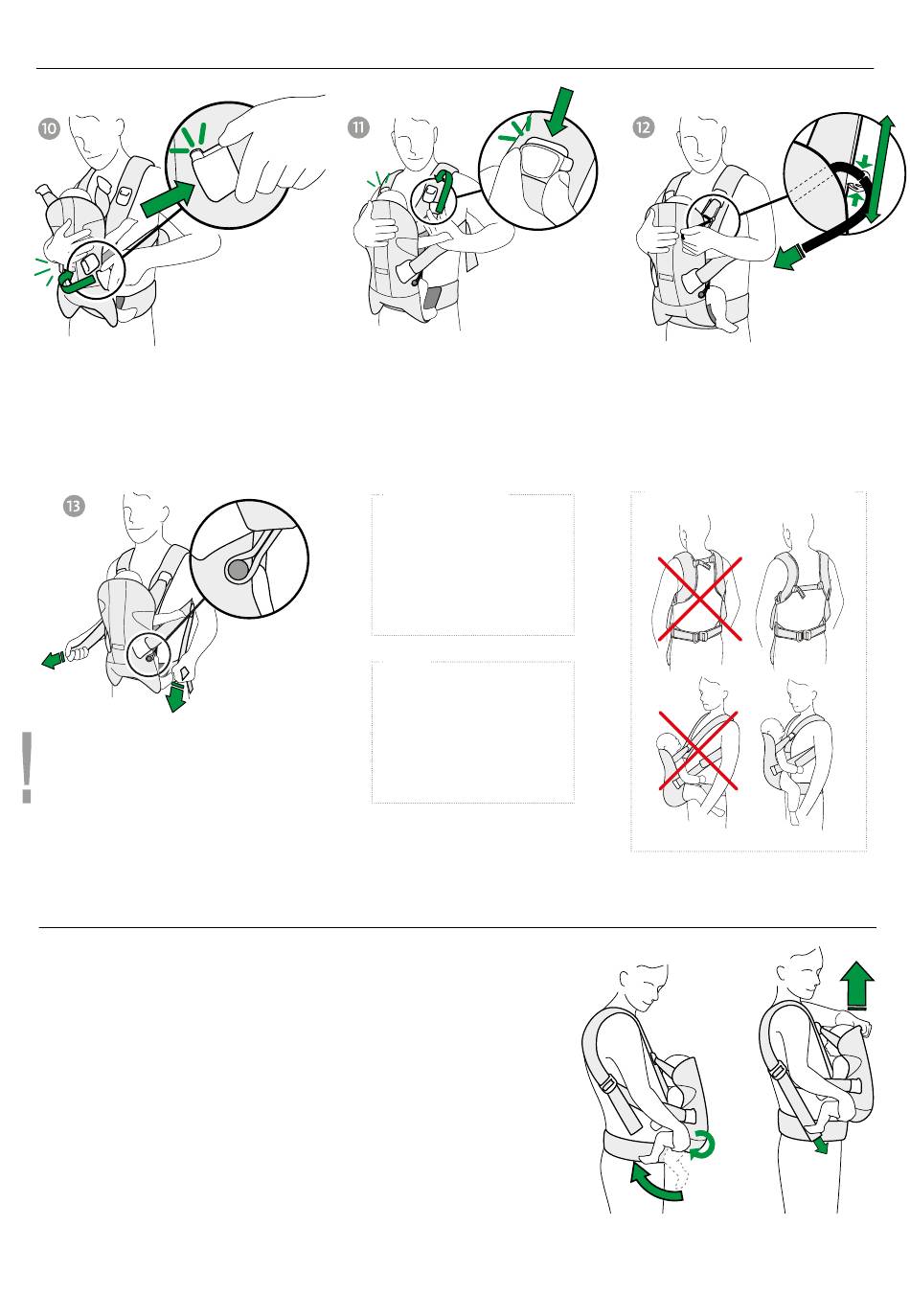 10

11

12

13

!