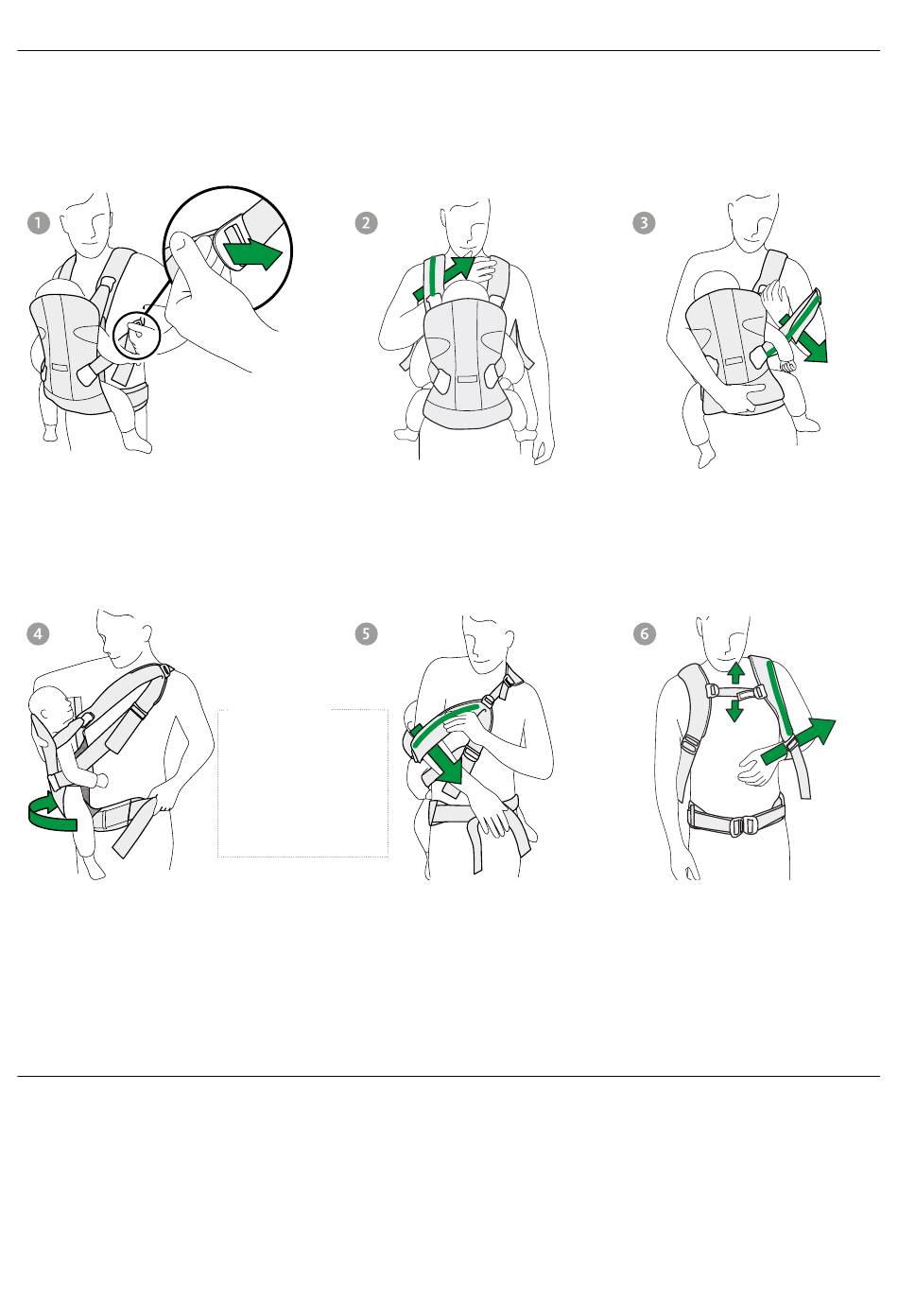 1

2

3

4

5

6