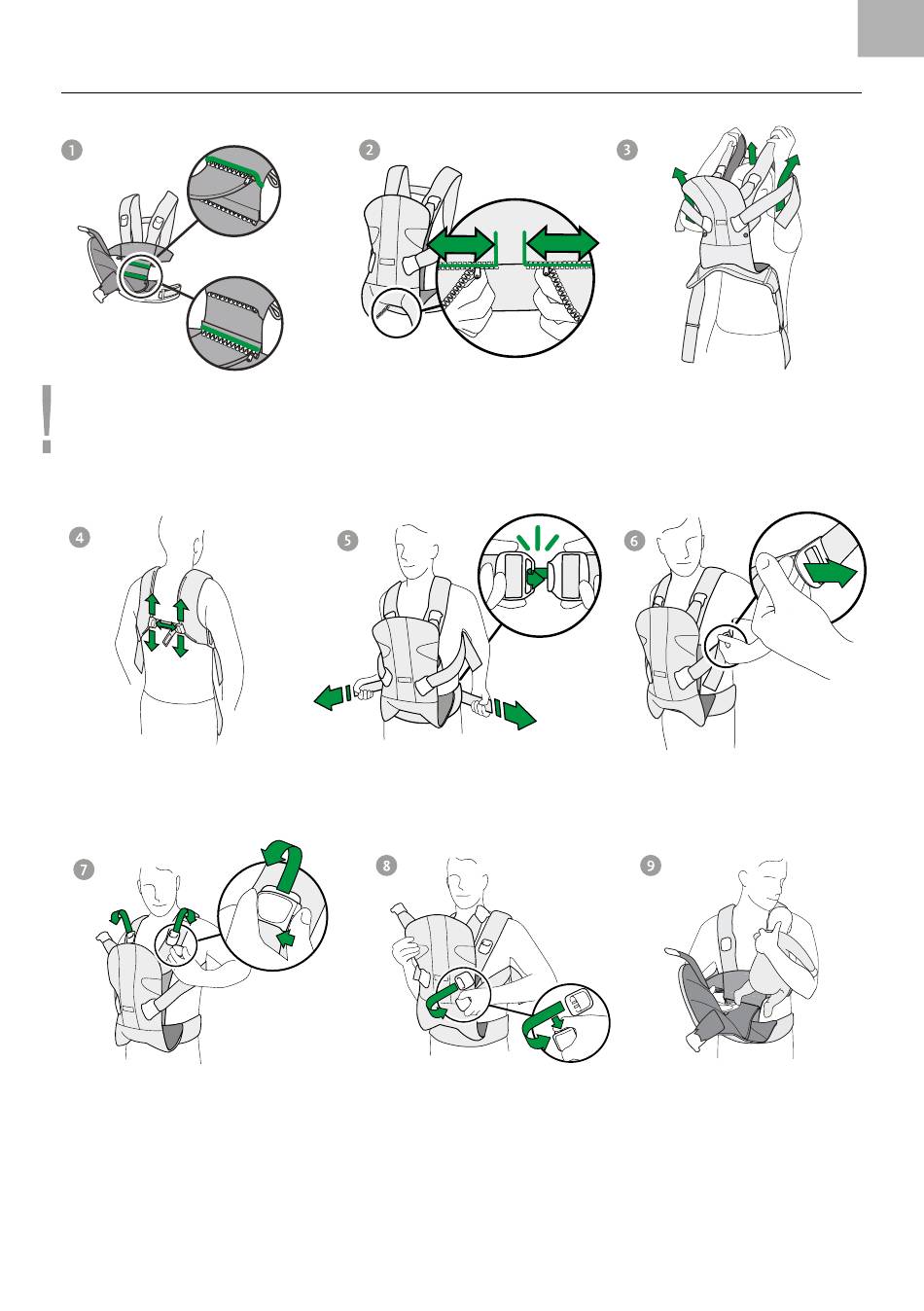 1

2

3

!

4

5

6

7

8

9