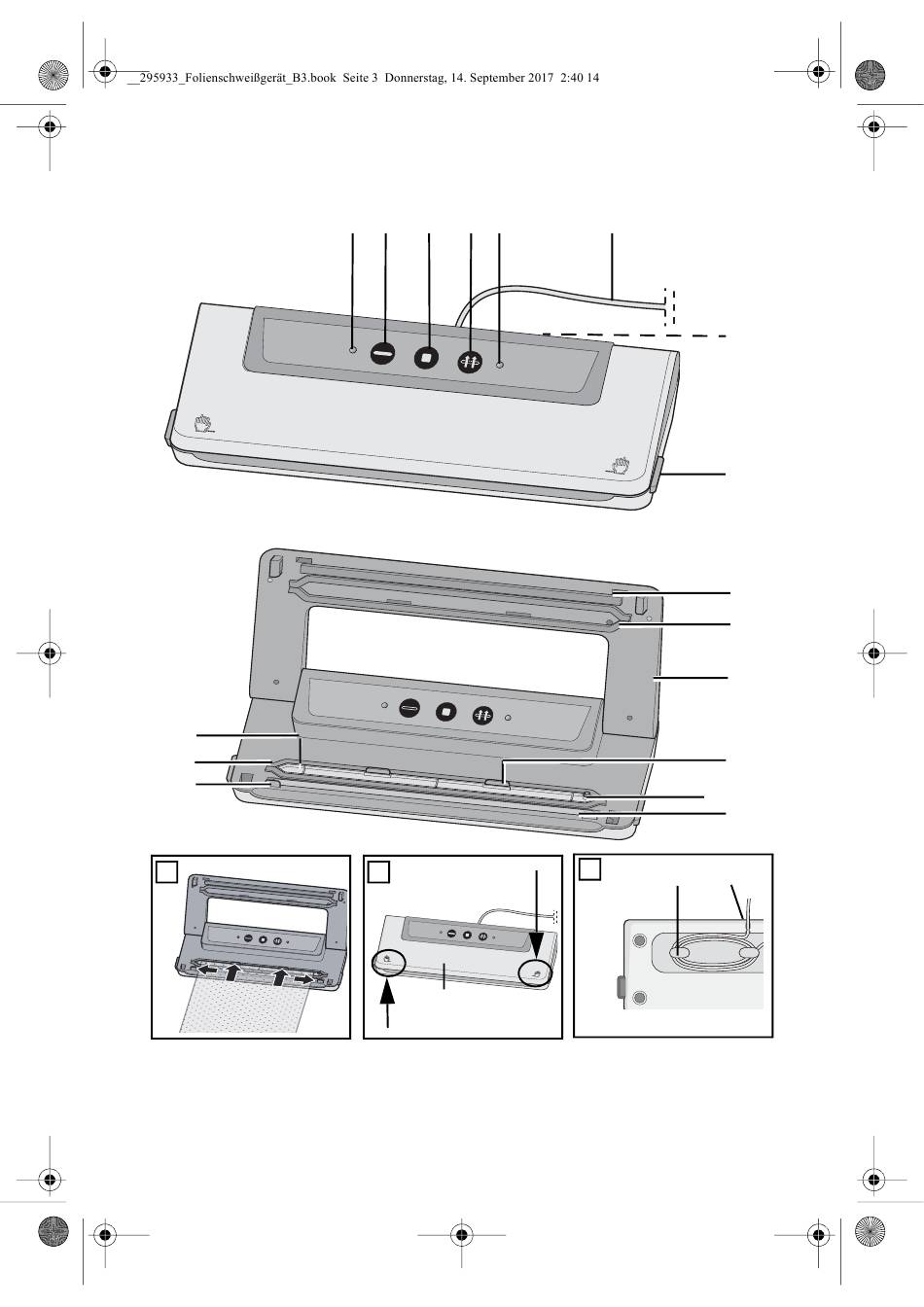 __295933_Folienschweißgerät_B3.book Seite 3 Donnerstag, 14. September 2017 2:40 14