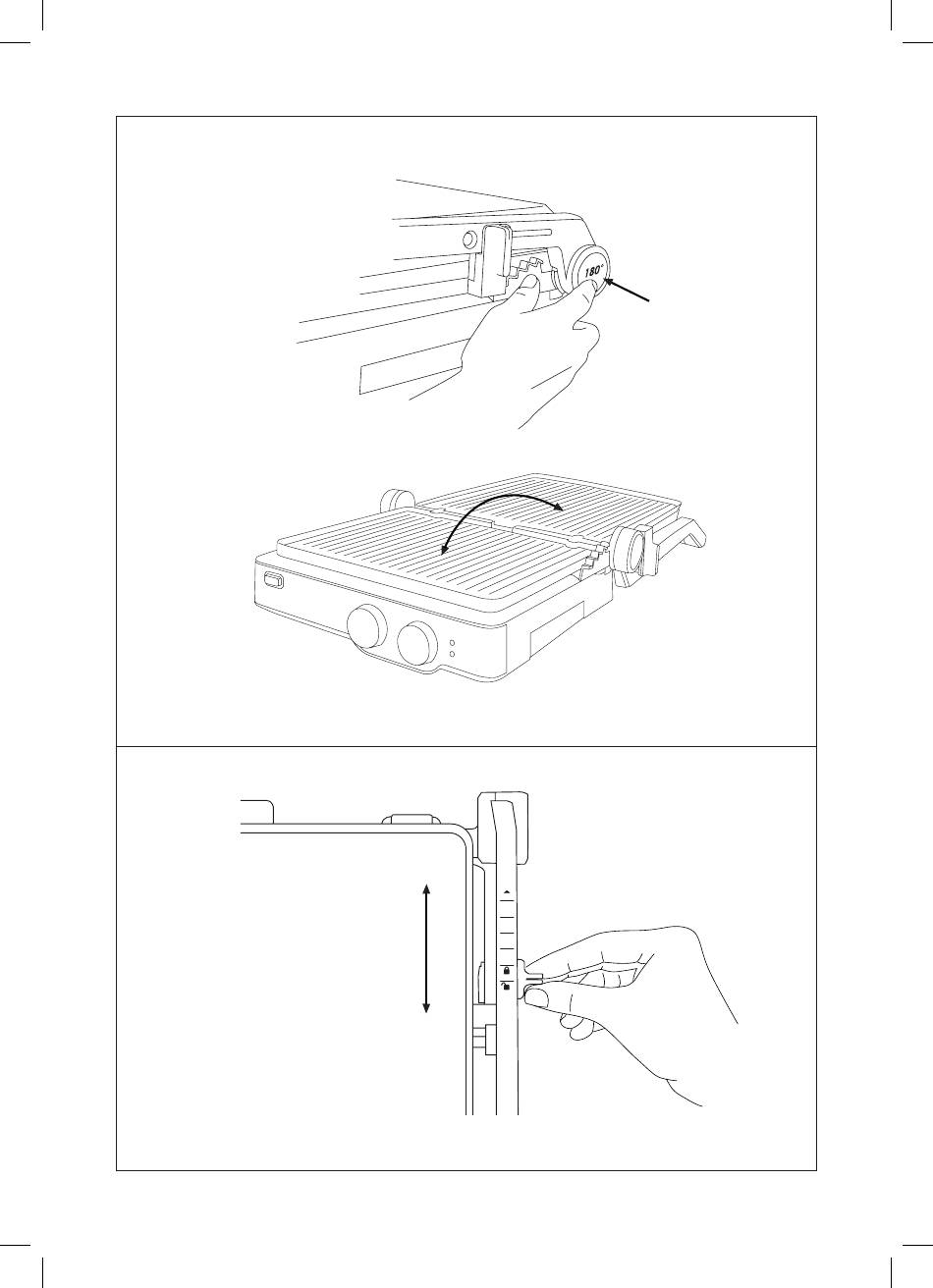 180°