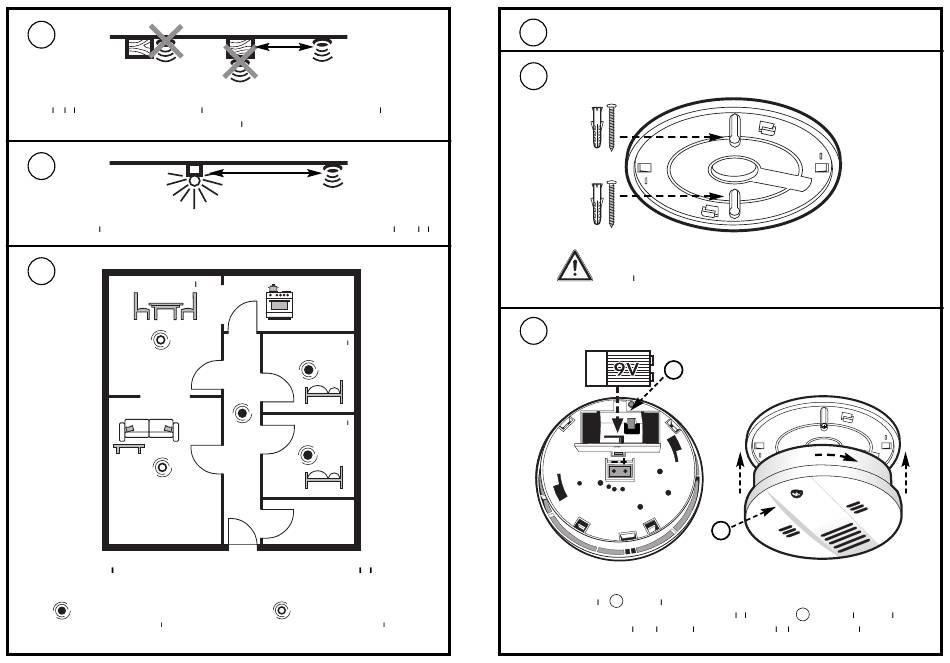 9V