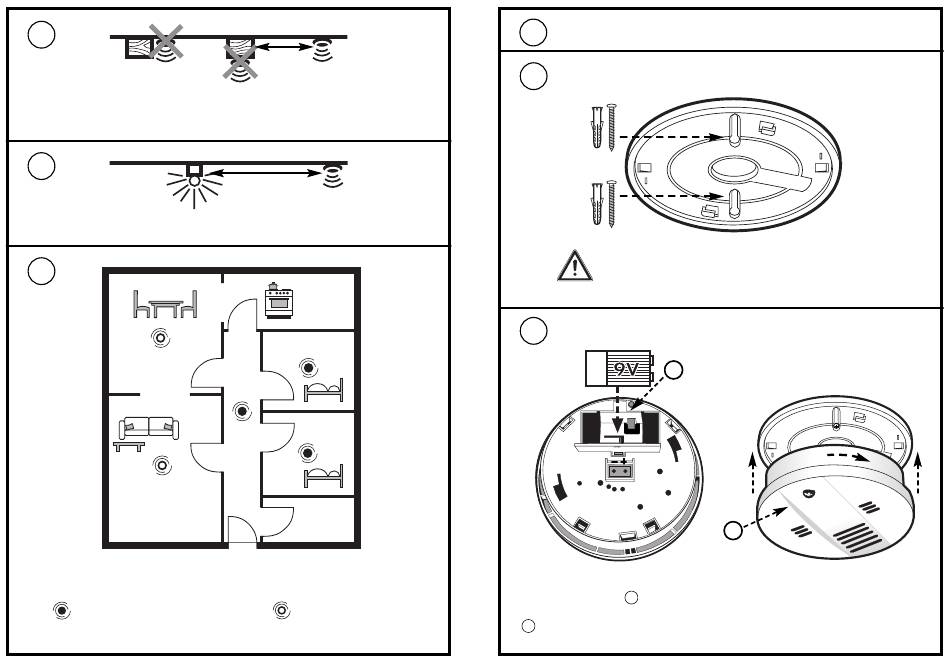 9V