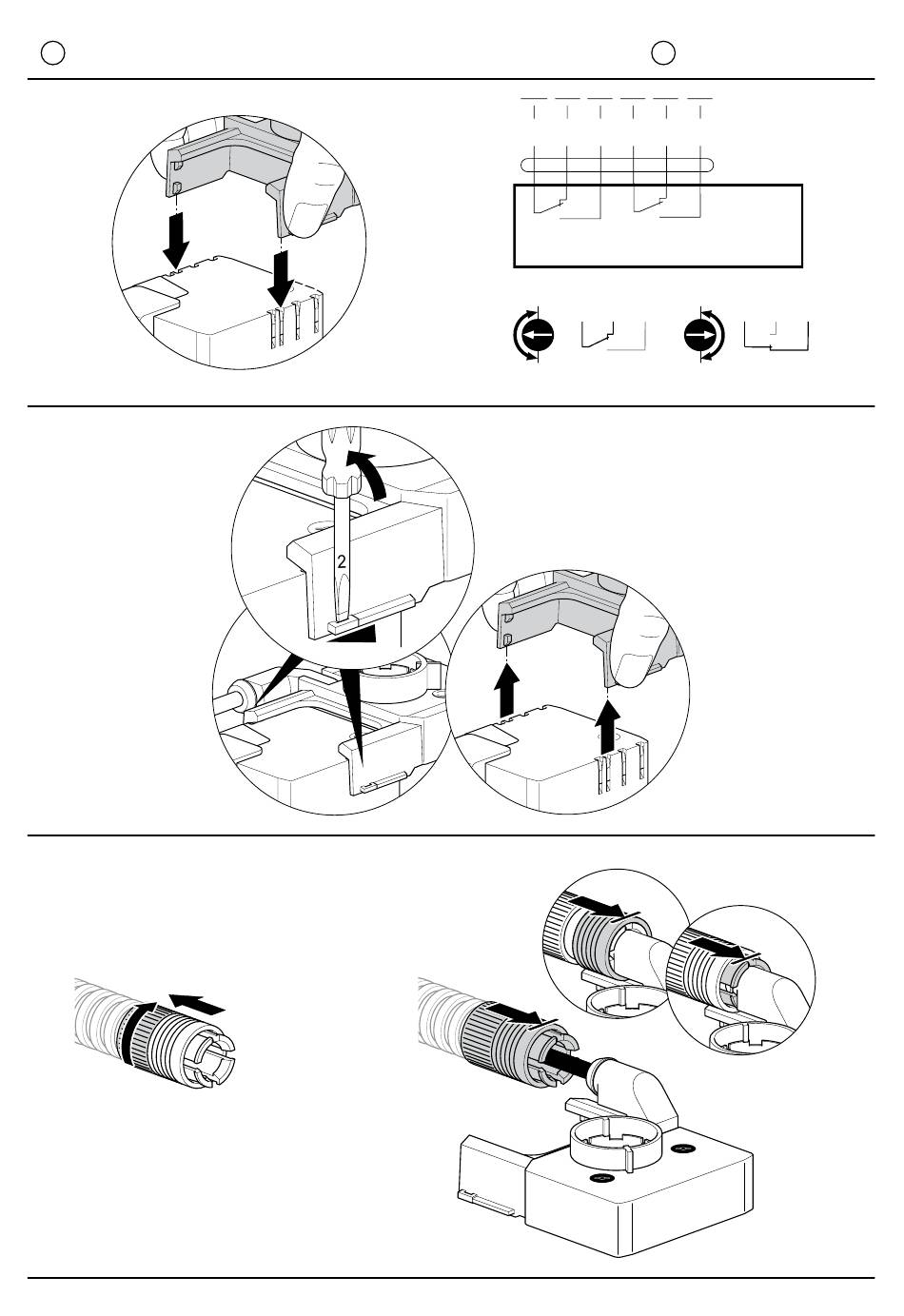 2