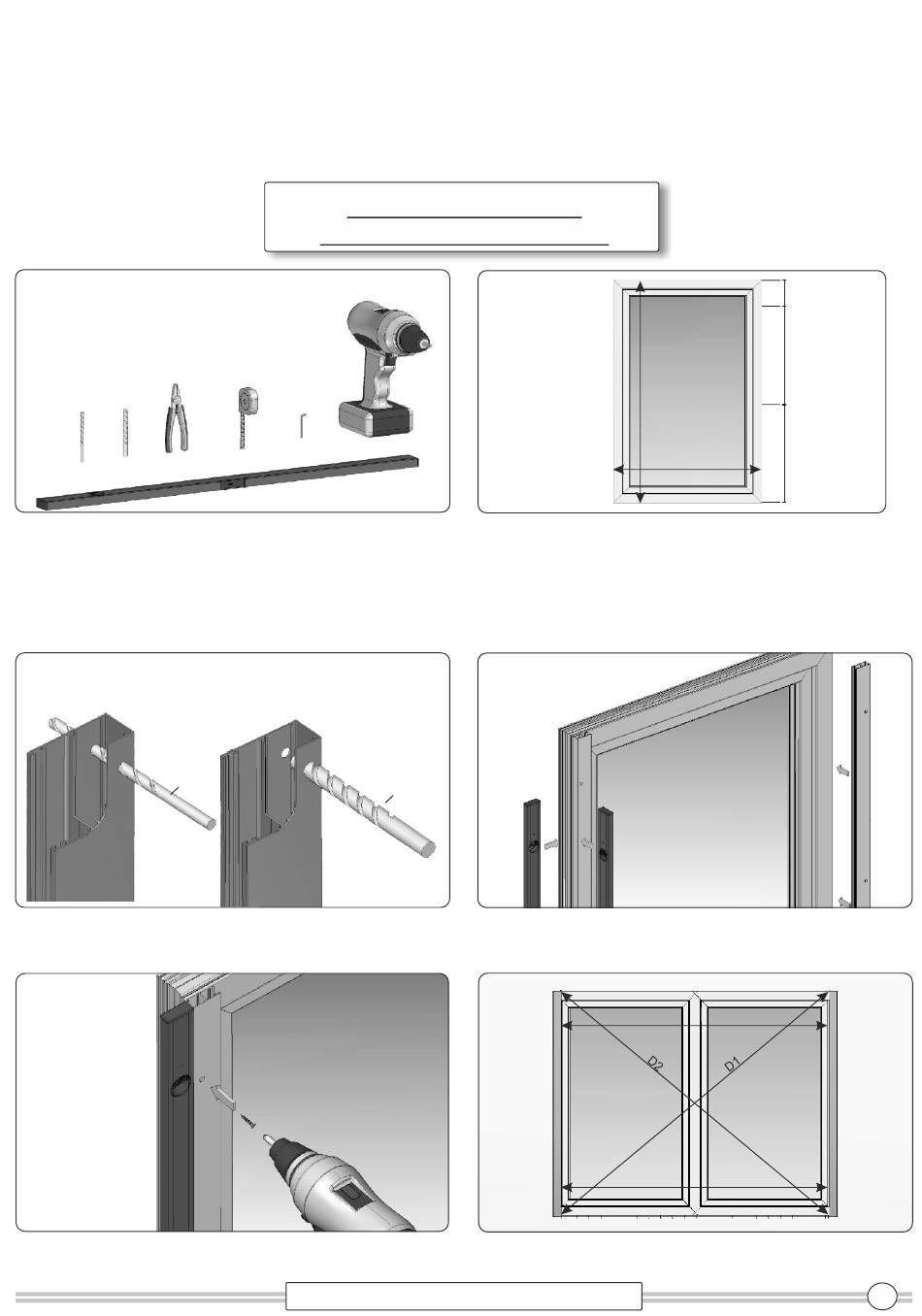 D2

D1