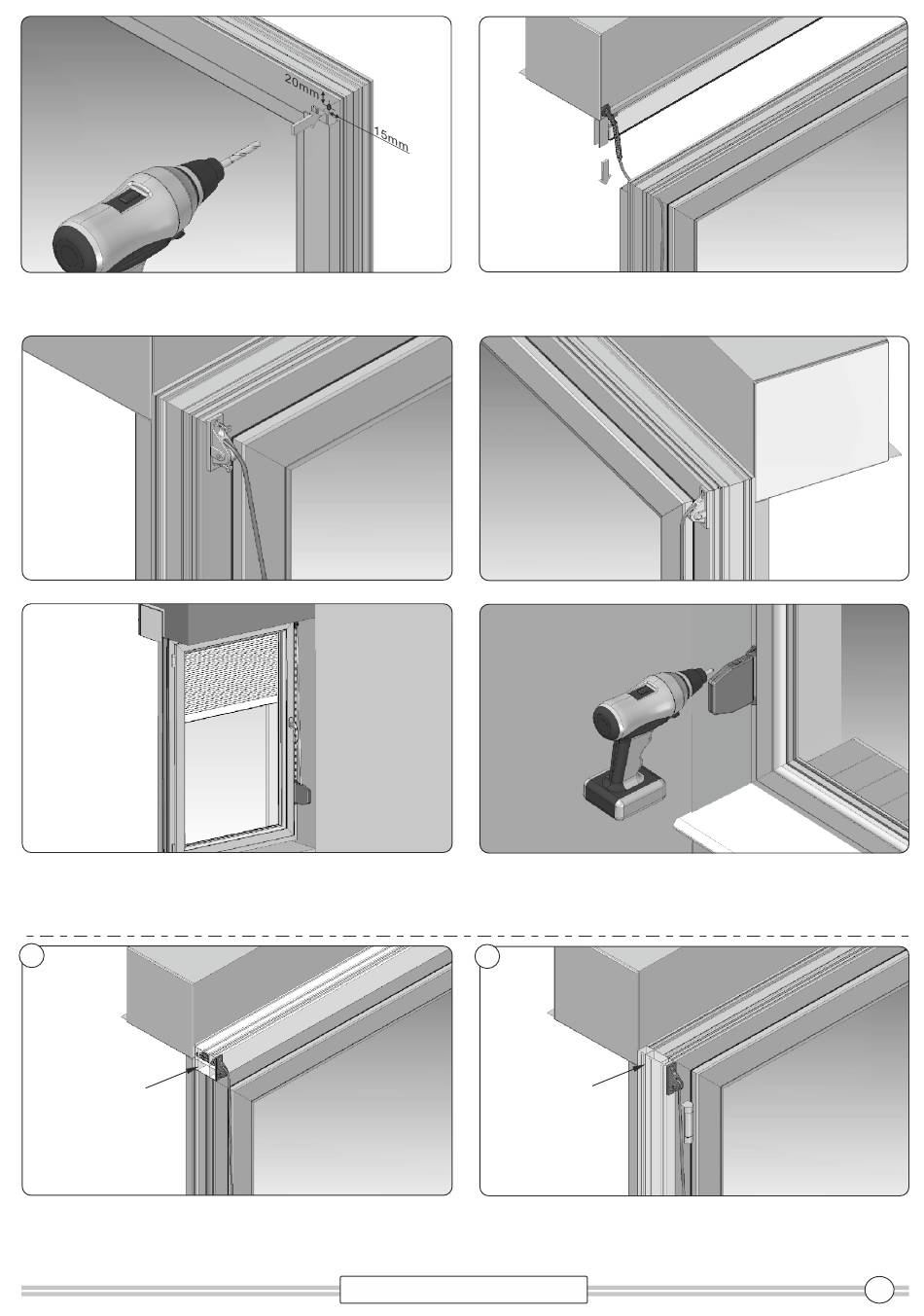 20mm
15mm