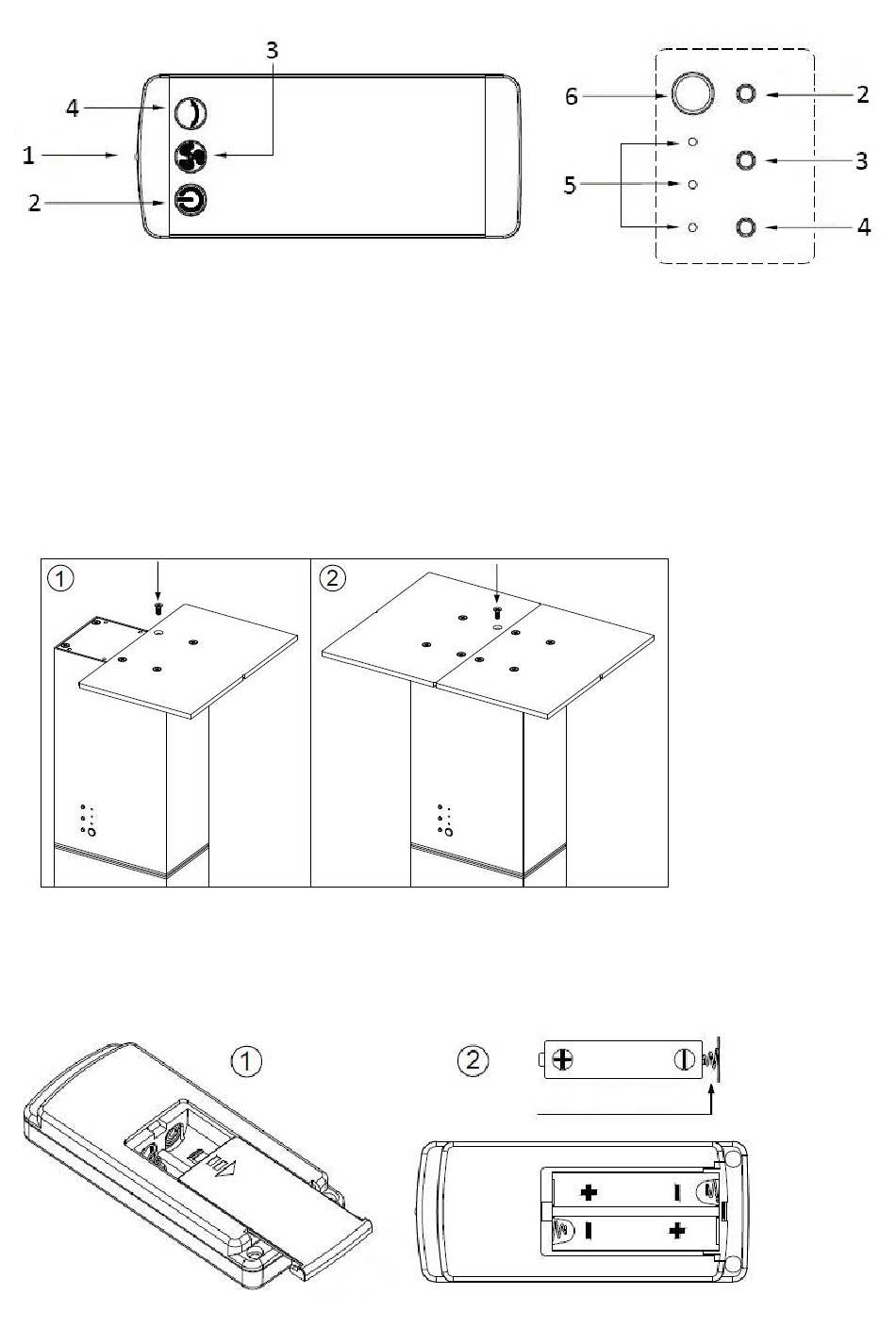 3
4
1
2
6
2
5
3
4
①
②
①
②