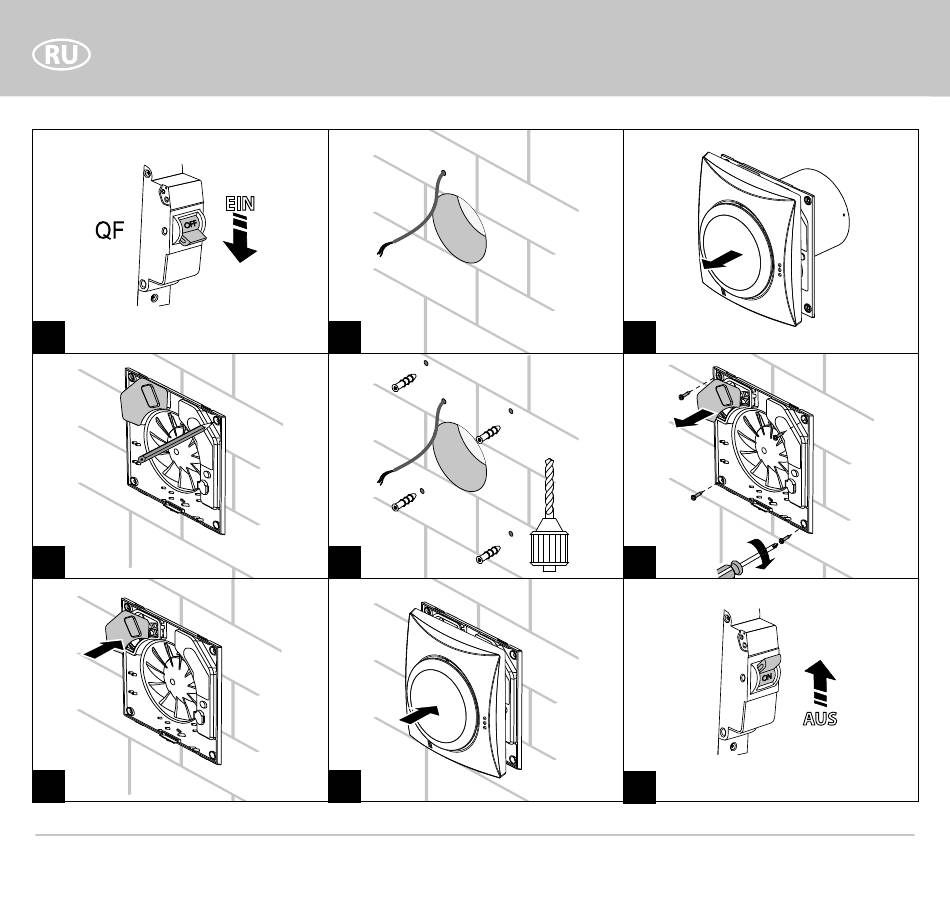 RU

QF
OFF
EIN

ON
AUS