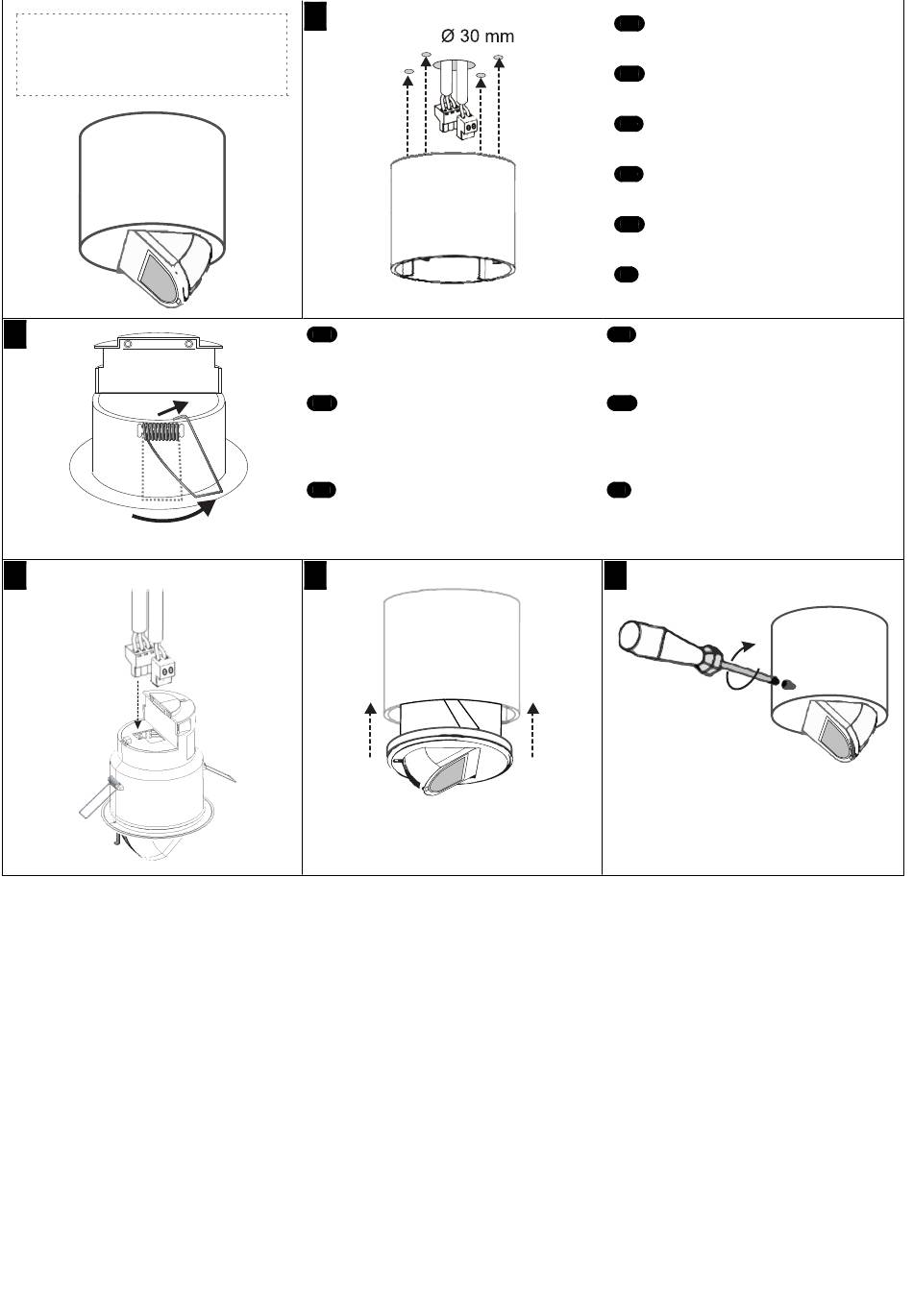 Ø 30 mm